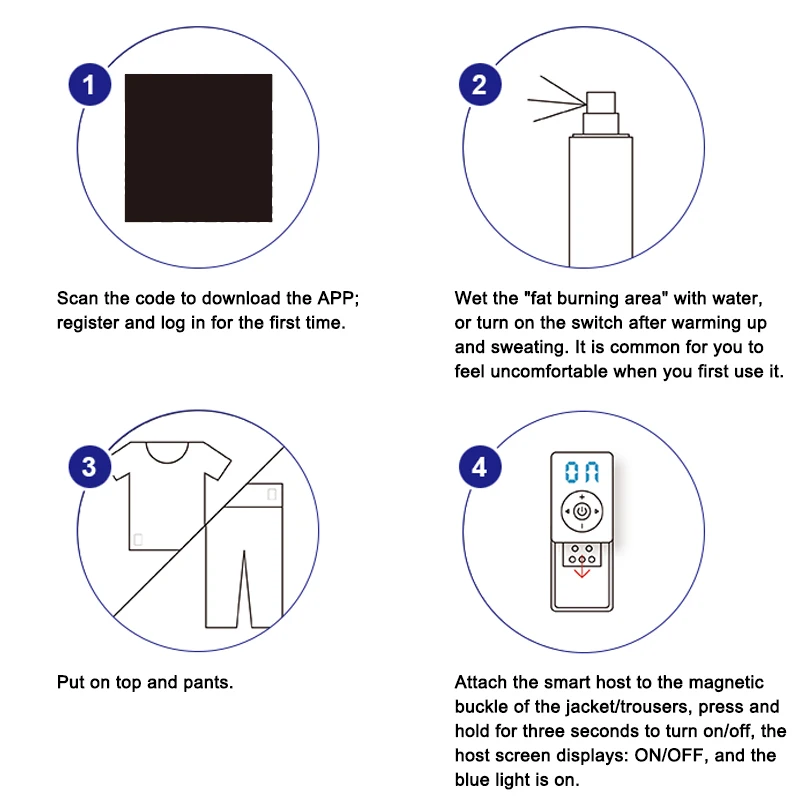 1

Scan the code to download the APP; register and log in for the first time.

2

Wet the "fat burning area" with water, or turn on the switch after warming up and sweating. It is common for you to feel uncomfortable when you first use it.

3

Put on top and pants.

4

ON

Attach the smart host to the magnetic buckle of the jacket/trousers, press and hold for three seconds to turn on/off, the host screen displays: ON/OFF, and the blue light is on.