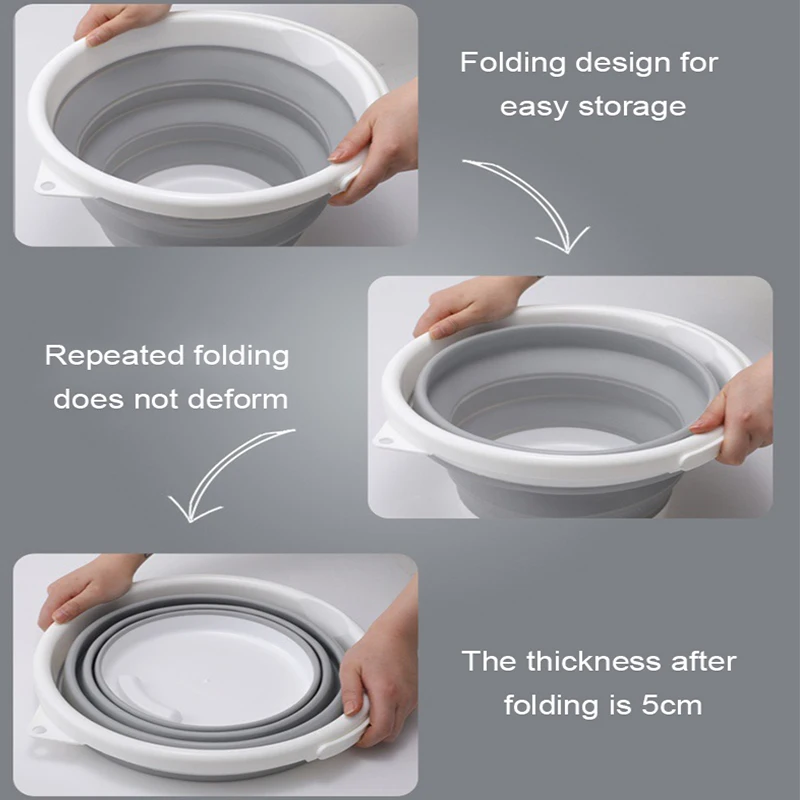 Folding design for easy storage

Repeated folding does not deform

The thickness after folding is 5cm