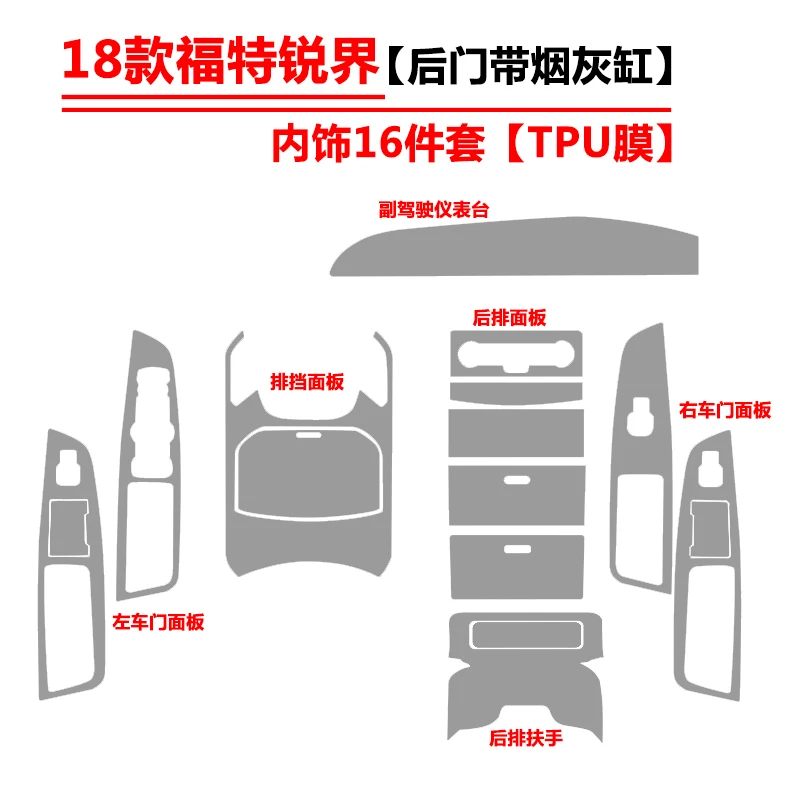 18款福特锐界【后门带烟灰缸】

内饰16件套【TPU膜】

副驾驶仪表台

后排面板

排挡面板

右车门面板

左车门面板

后排扶手