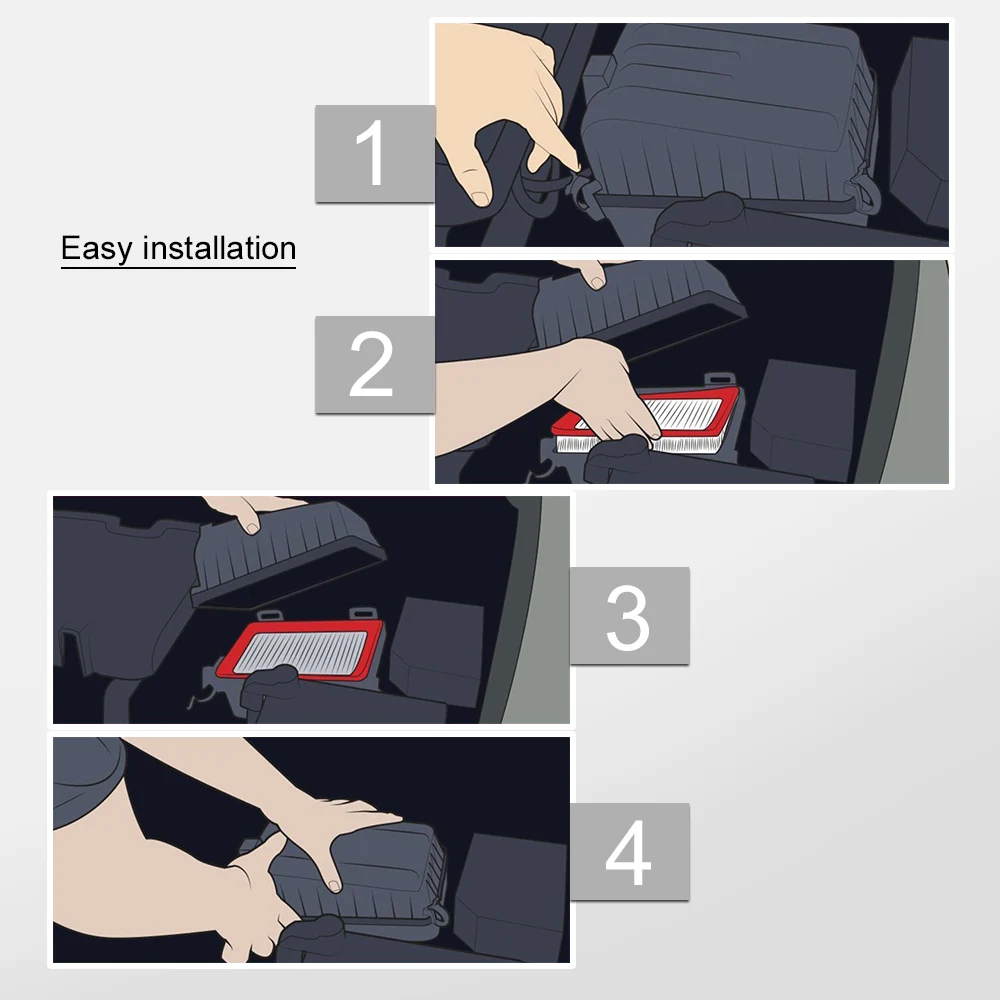 Easy installation

1

2

3

4