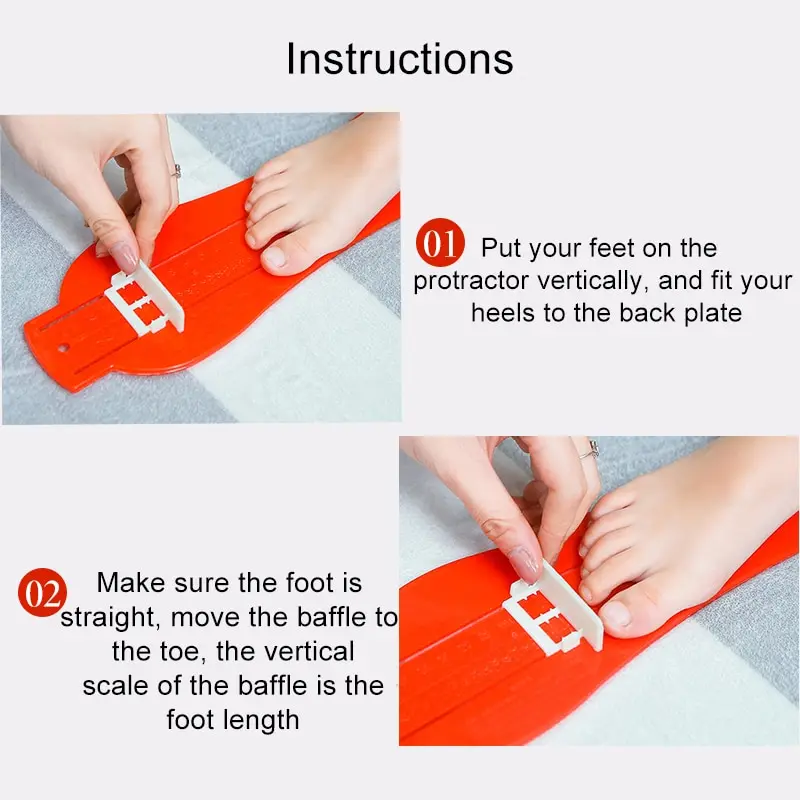 Instructions

01 Put your feet on the protractor vertically, and fit your heels to the back plate

02 Make sure the foot is straight, move the baffle to the toe, the vertical scale of the baffle is the foot length