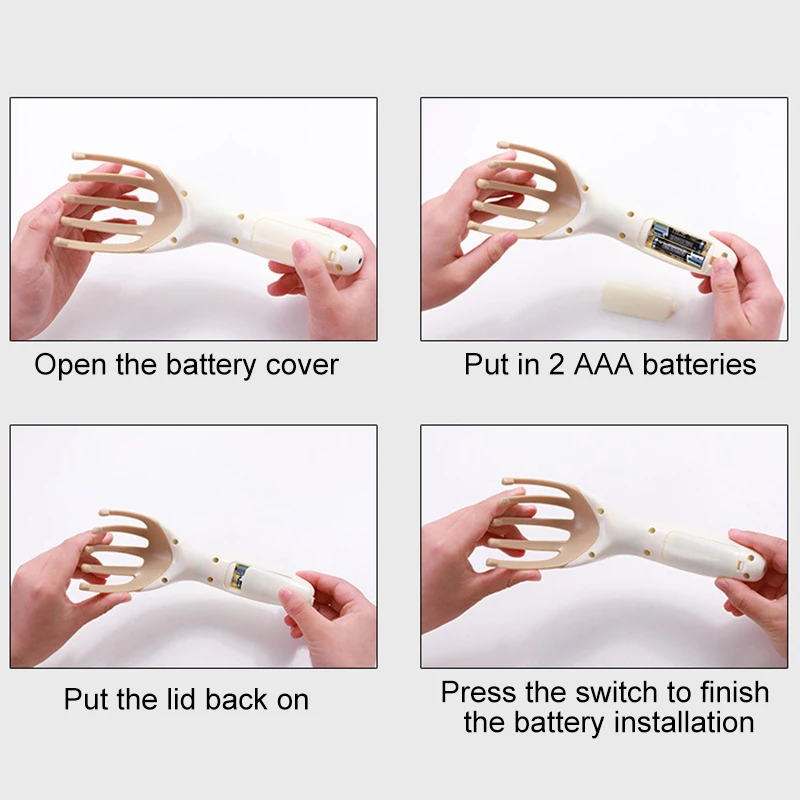 Open the battery cover

Put in 2 AAA batteries

Put the lid back on

Press the switch to finish the battery installation