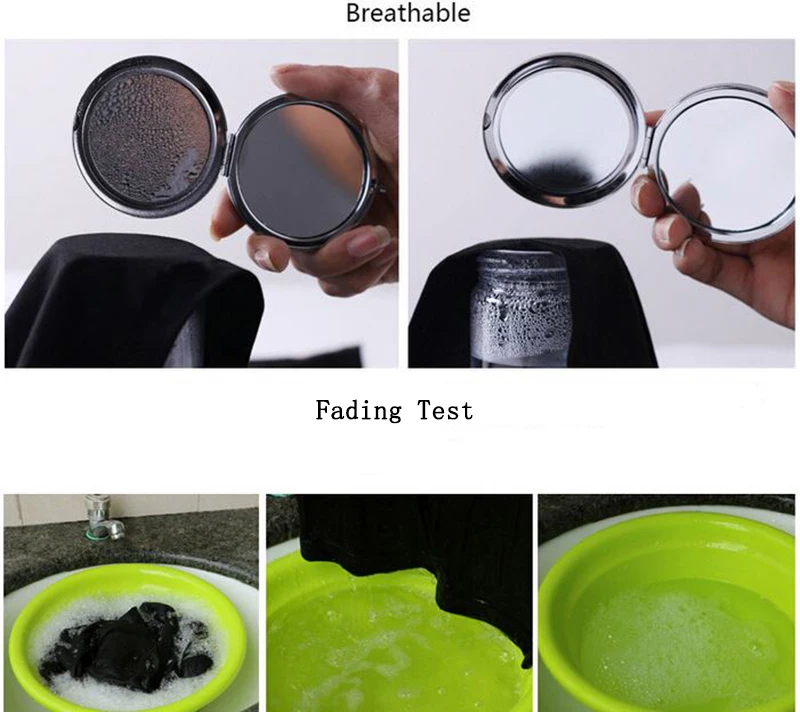 Breathable

Fading Test