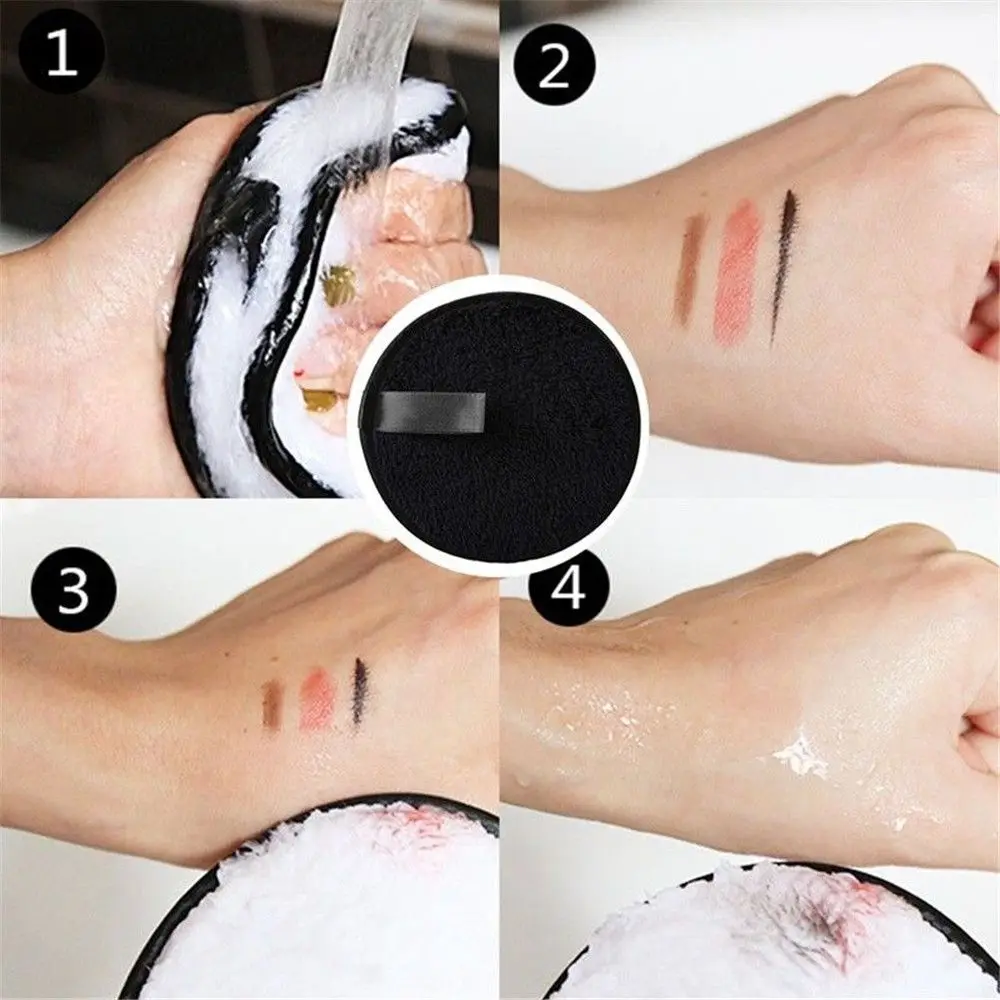 1
2
3
4