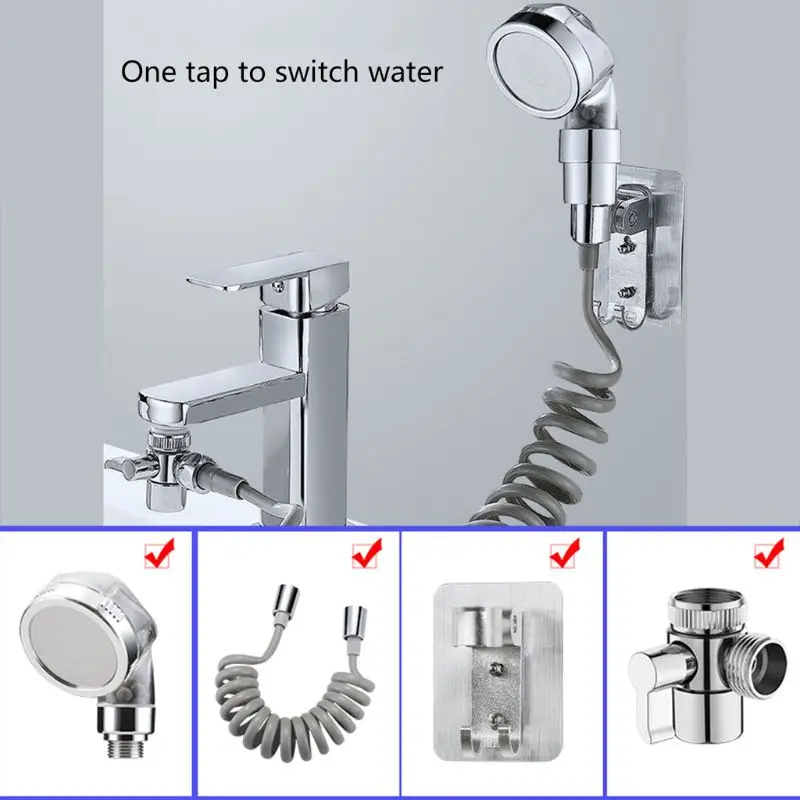 One tap to switch water