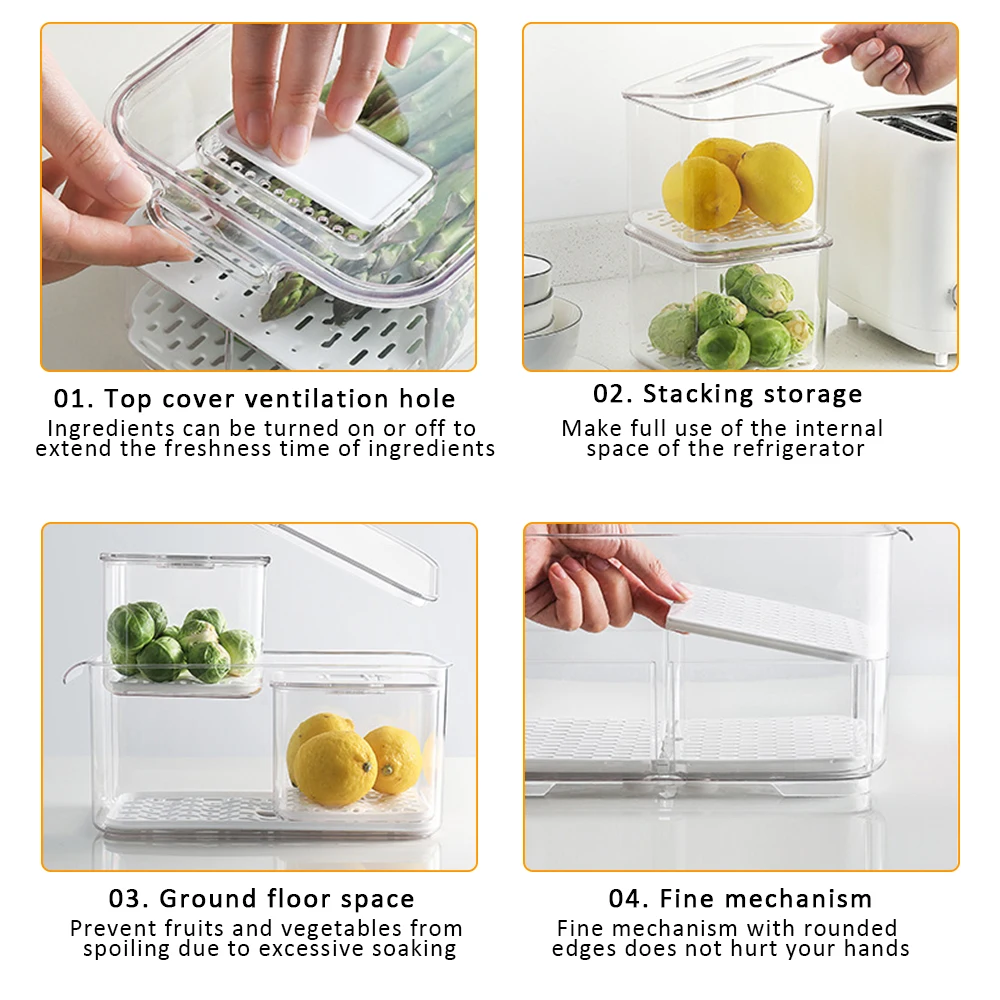 01. Top cover ventilation hole
Ingredients can be turned on or off to extend the freshness time of ingredients

02. Stacking storage
Make full use of the internal space of the refrigerator

03. Ground floor space
Prevent fruits and vegetables from spoiling due to excessive soaking

04. Fine mechanism
Fine mechanism with rounded edges does not hurt your hands