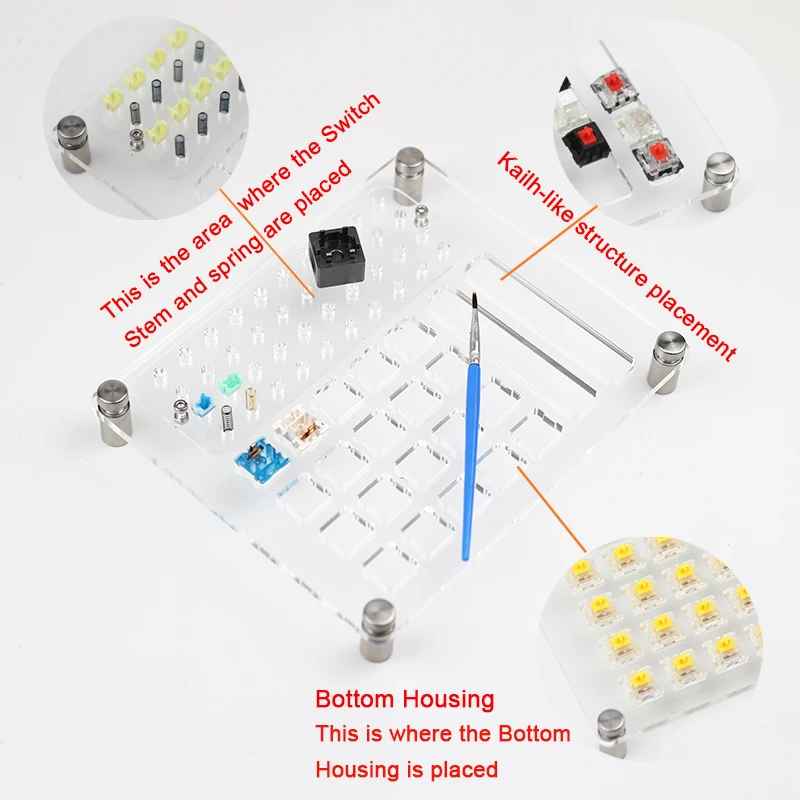 This is the area where the Switch Stem and spring are placed

Kailh-like structure placement

Bottom Housing
This is where the Bottom Housing is placed