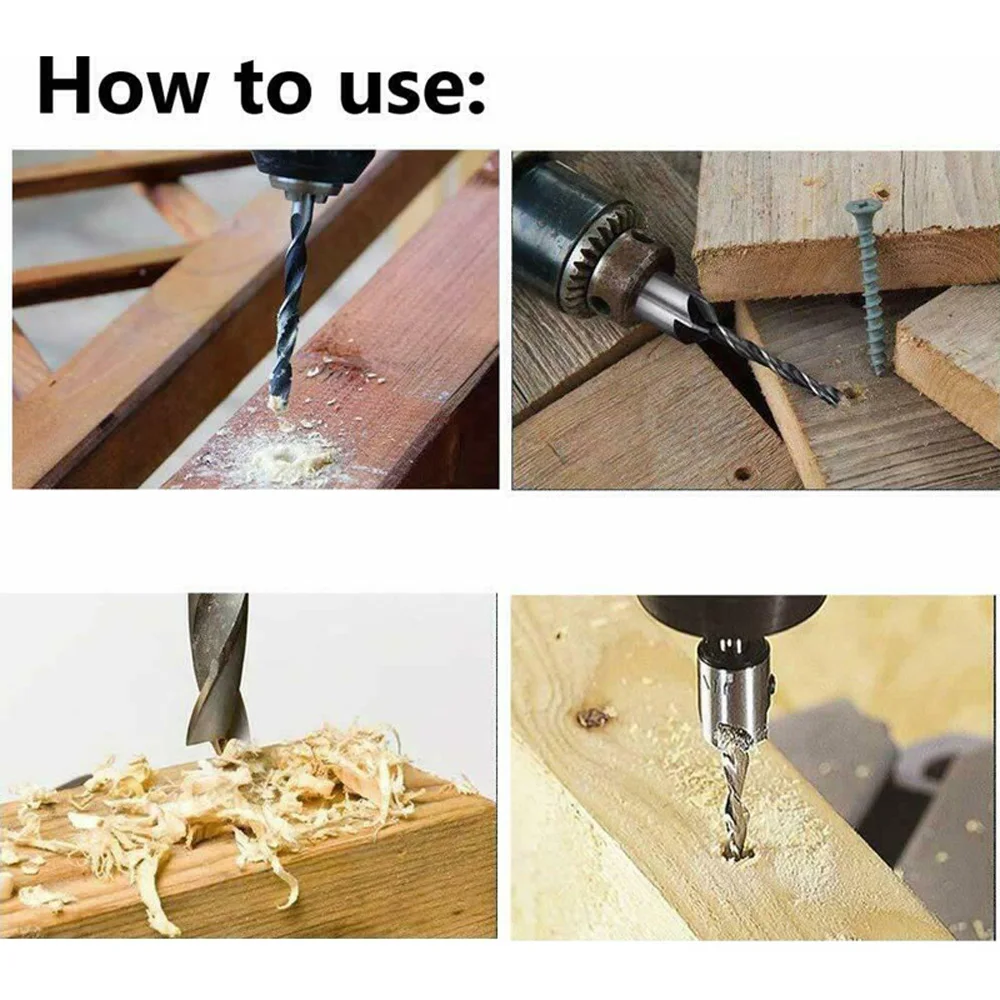 How to use: