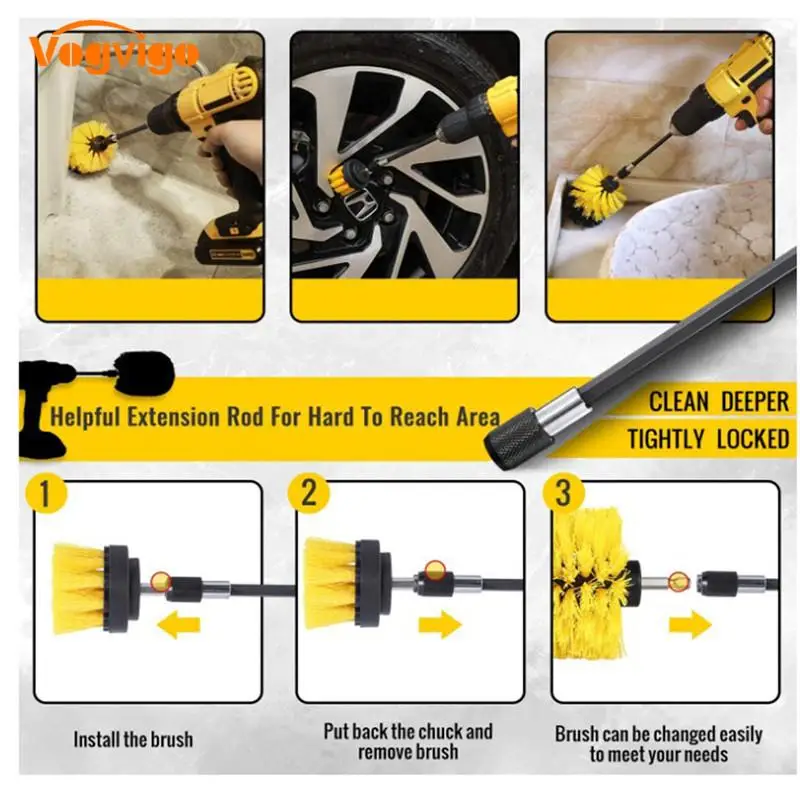 Vogvigo

Helpful Extension Rod For Hard To Reach Area

CLEAN DEEPER

TIGHTLY LOCKED

1

2

3

Install the brush

Put back the chuck and remove brush

Brush can be changed easily to meet your needs