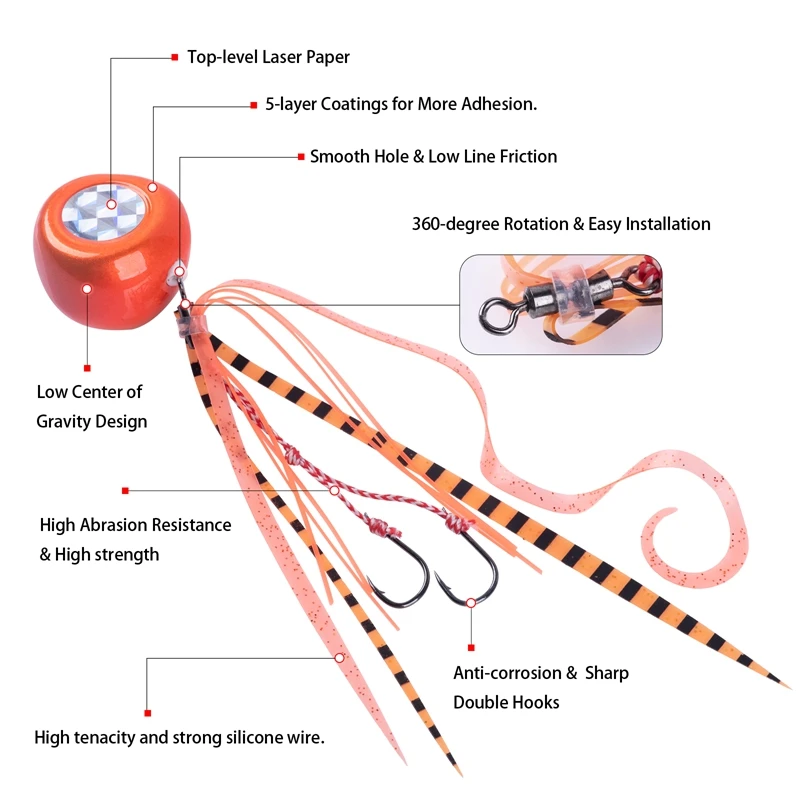 Top-level Laser Paper

5-layer Coatings for More Adhesion.

Smooth Hole & Low Line Friction

360-degree Rotation & Easy Installation

Low Center of Gravity Design

High Abrasion Resistance & High strength

Anti-corrosion & Sharp Double Hooks

High tenacity and strong silicone wire.