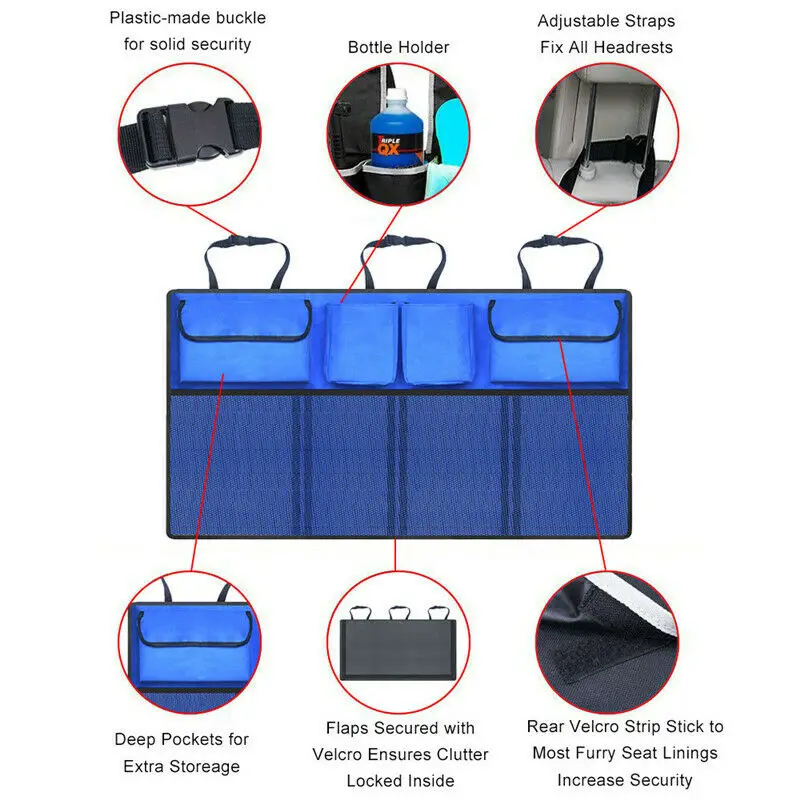 Plastic-made buckle for solid security

Bottle Holder

Adjustable Straps Fix All Headrests

TRIPLE QX

Deep Pockets for Extra Storeage

Flaps Secured with Velcro Ensures Clutter Locked Inside

Rear Velcro Strip Stick to Most Furry Seat Linings Increase Security