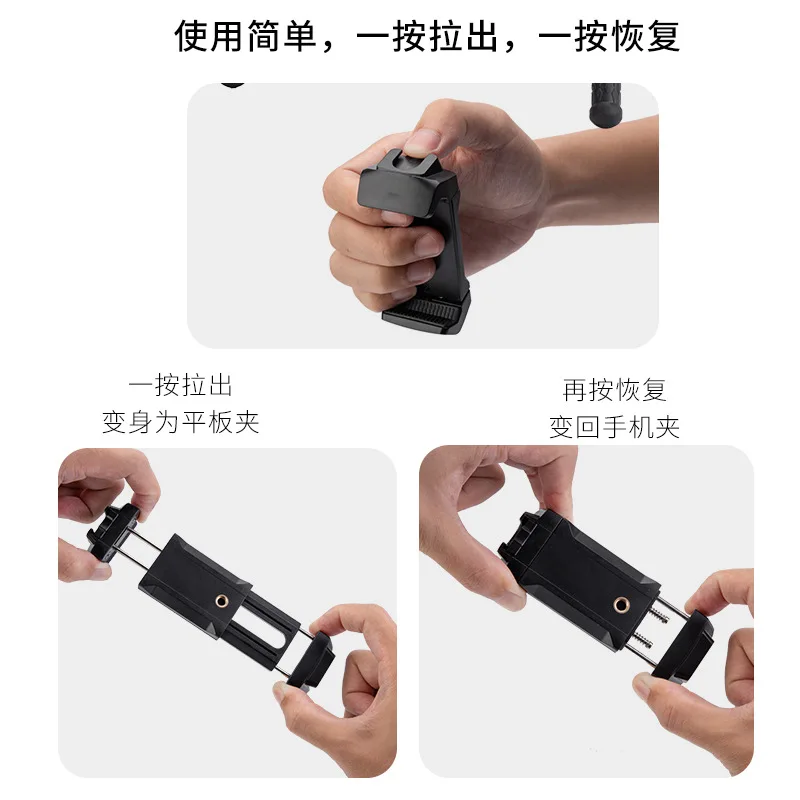 使用简单，一按拉出，一按恢复

一按拉出
变身为平板夹

再按恢复
变回手机夹