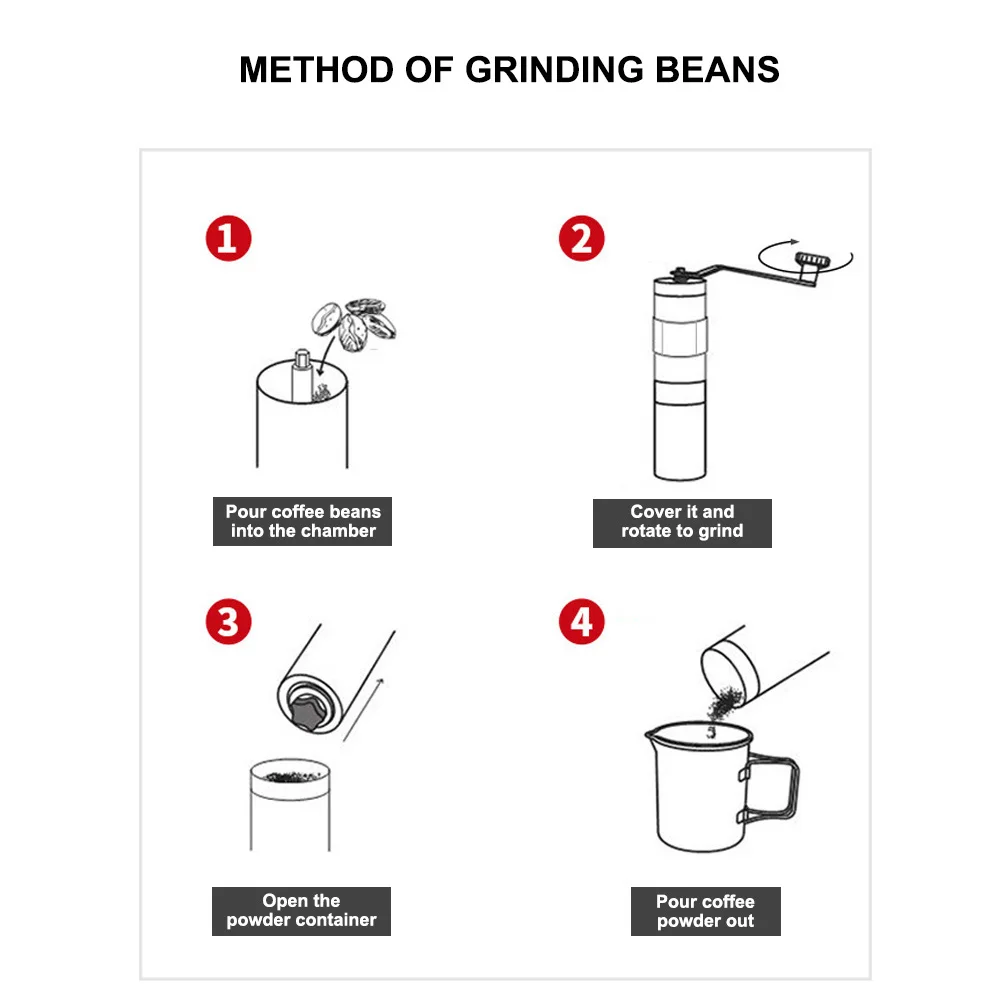 METHOD OF GRINDING BEANS

1

Pour coffee beans into the chamber

2

Cover it and rotate to grind

3

Open the powder container

4

Pour coffee powder out