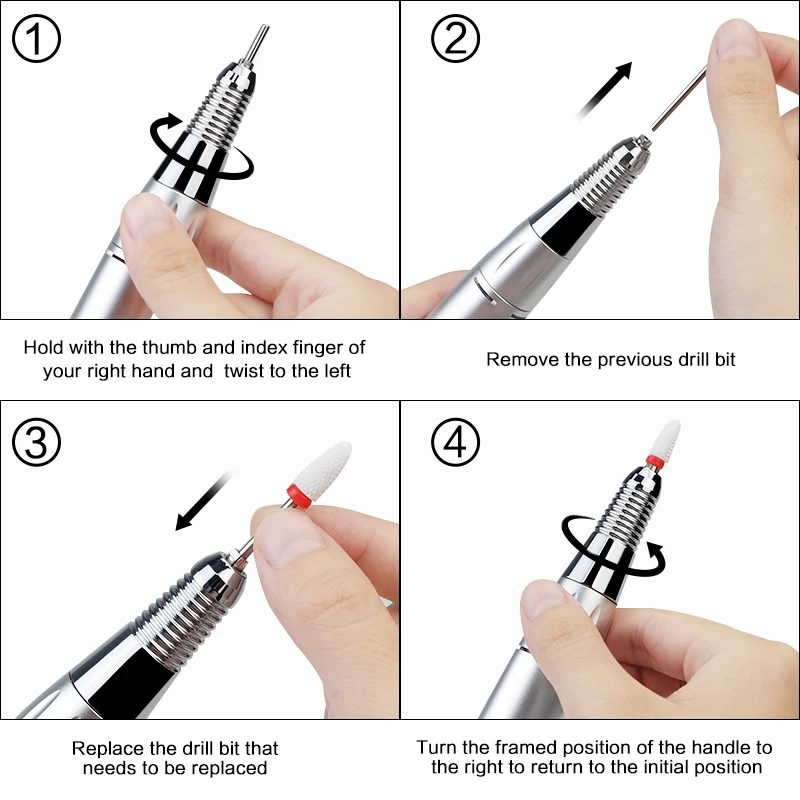 ①

Hold with the thumb and index finger of your right hand and twist to the left

②

Remove the previous drill bit

③

Replace the drill bit that needs to be replaced

④

Turn the framed position of the handle to the right to return to the initial position