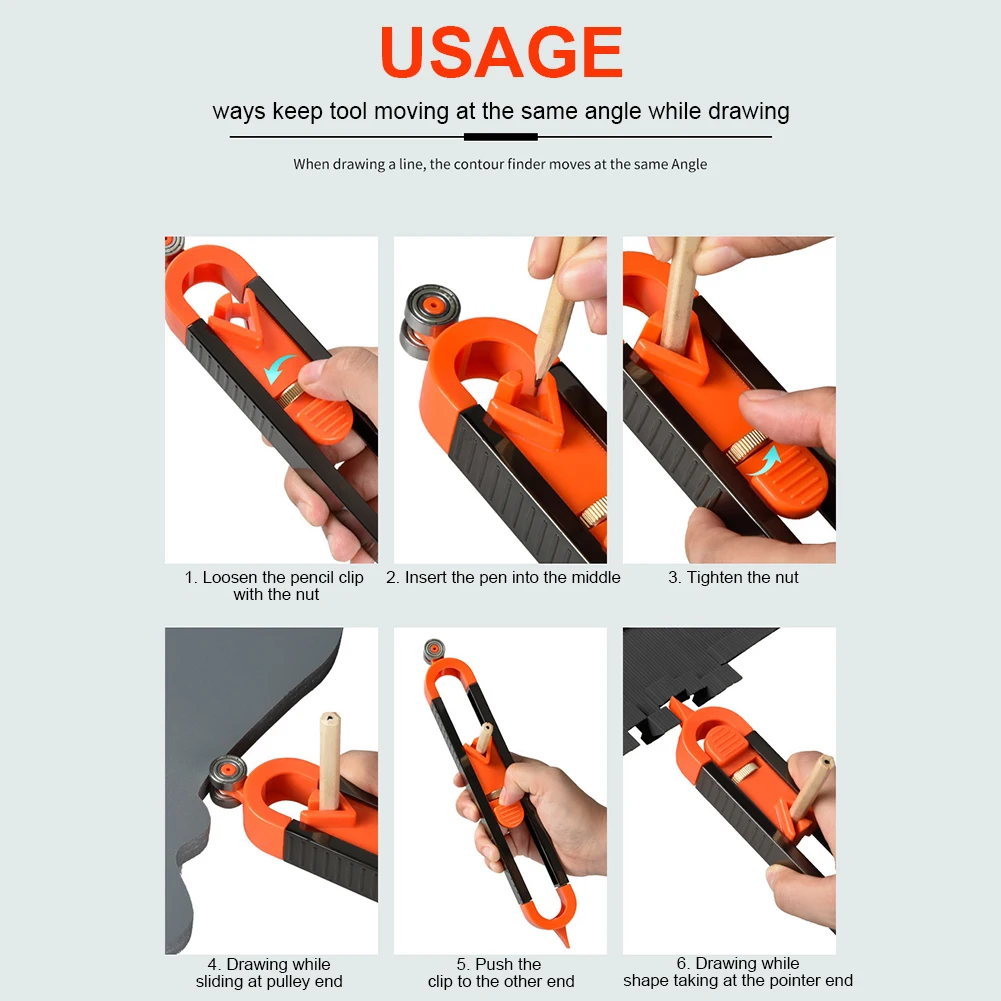 USAGE

ways keep tool moving at the same angle while drawing

When drawing a line, the contour finder moves at the same Angle

1. Loosen the pencil clip with the nut

2. Insert the pen into the middle

3. Tighten the nut

4. Drawing while sliding at pulley end

5. Push the clip to the other end

6. Drawing while shape taking at the pointer end