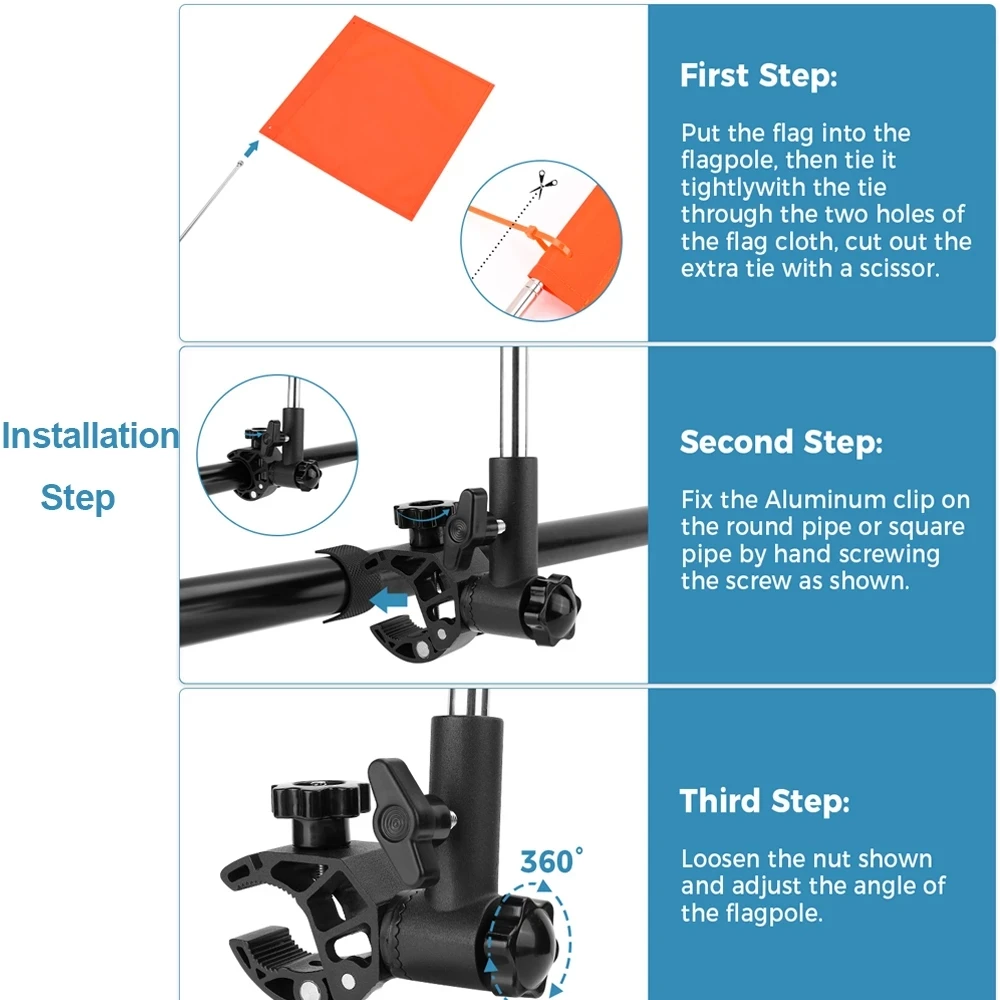 Installation Step

First Step:

Put the flag into the flagpole, then tie it tightlywith the tie through the two holes of the flag cloth, cut out the extra tie with a scissor.

Second Step:

Fix the Aluminum clip on the round pipe or square pipe by hand screwing the screw as shown.

360°

Third Step:

Loosen the nut shown and adjust the angle of the flagpole.