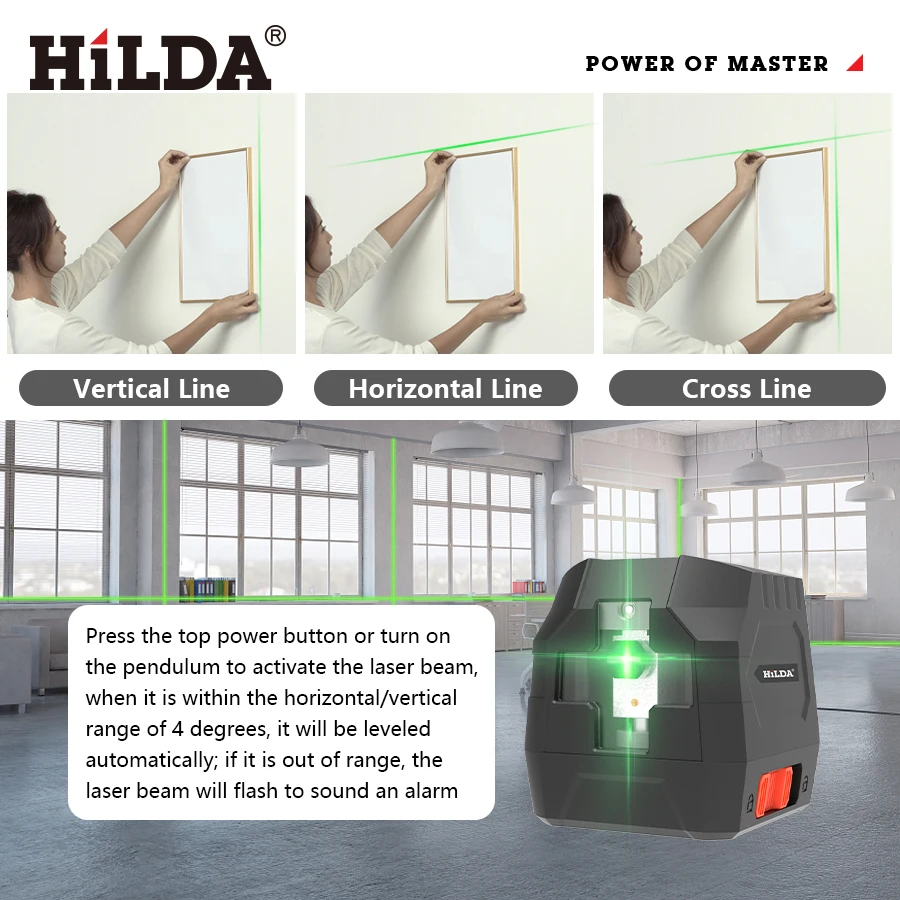 HiLDA®

POWER OF MASTER

Vertical Line

Horizontal Line

Cross Line

Press the top power button or turn on the pendulum to activate the laser beam, when it is within the horizontal/vertical range of 4 degrees, it will be leveled automatically; if it is out of range, the laser beam will flash to sound an alarm

HiLDA