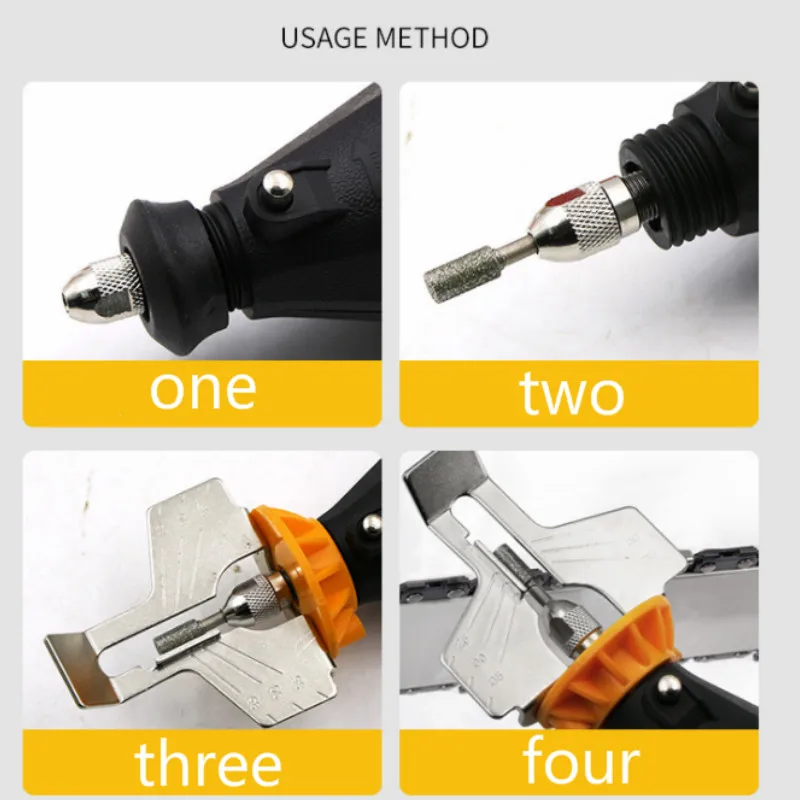 USAGE METHOD

one

two

three

four