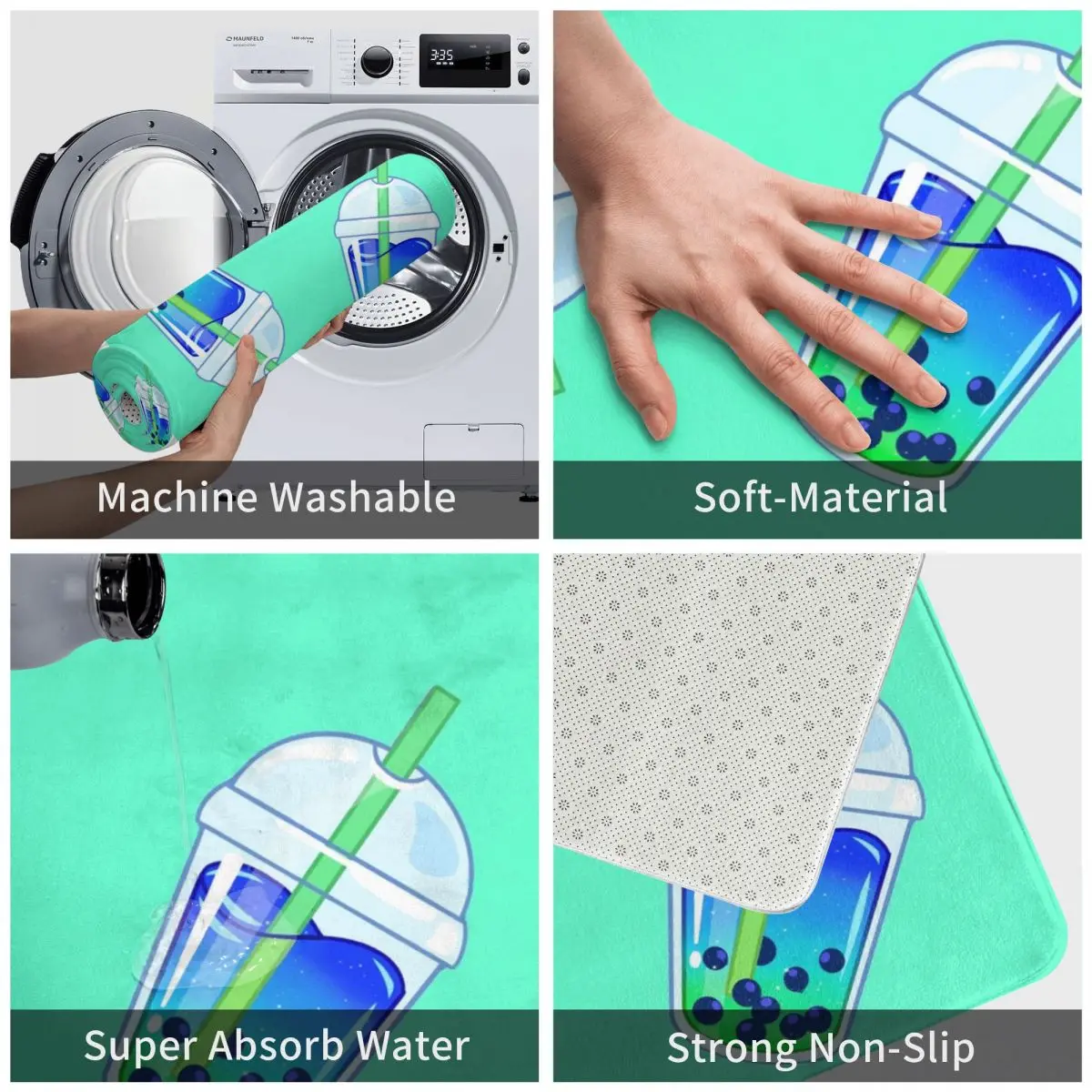 MAUNFELD

3:35

Machine Washable

Soft-Material

Super Absorb Water

Strong Non-Slip