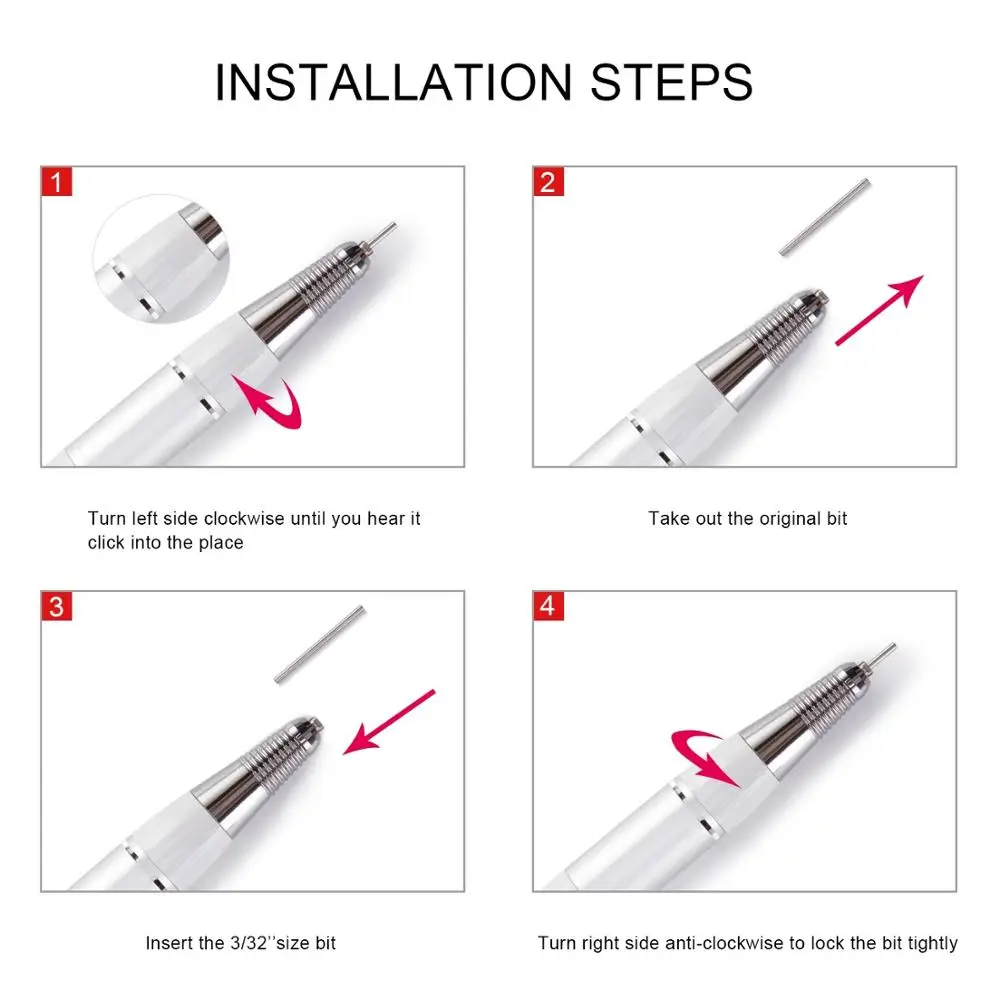 INSTALLATION STEPS

1

Turn left side clockwise until you hear it click into the place

2

Take out the original bit

3

Insert the 3/32''size bit

4

Turn right side anti-clockwise to lock the bit tightly