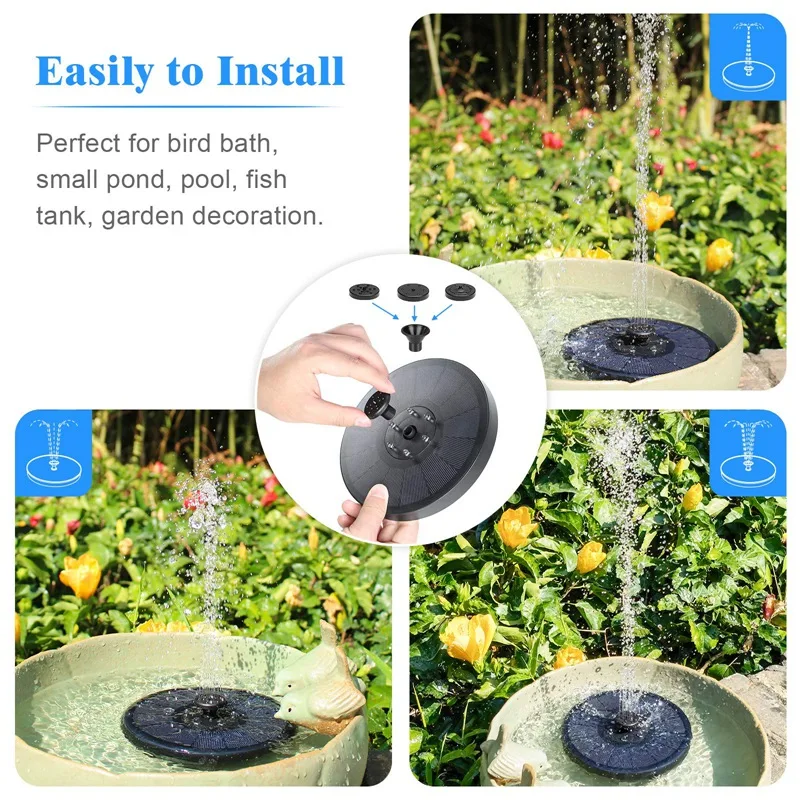 Easily to Install

Perfect for bird bath, small pond, pool, fish tank, garden decoration.