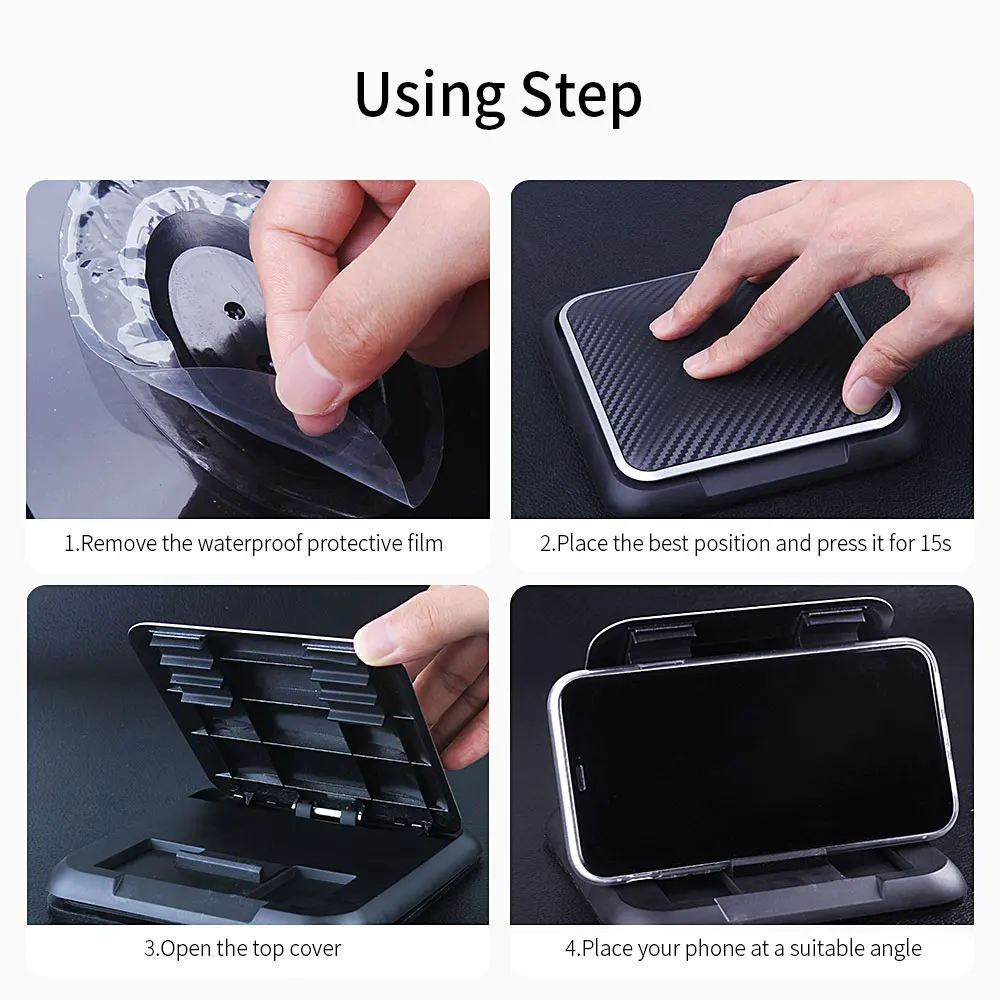 Using Step

1.Remove the waterproof protective film

2.Place the best position and press it for 15s

3.Open the top cover

4.Place your phone at a suitable angle