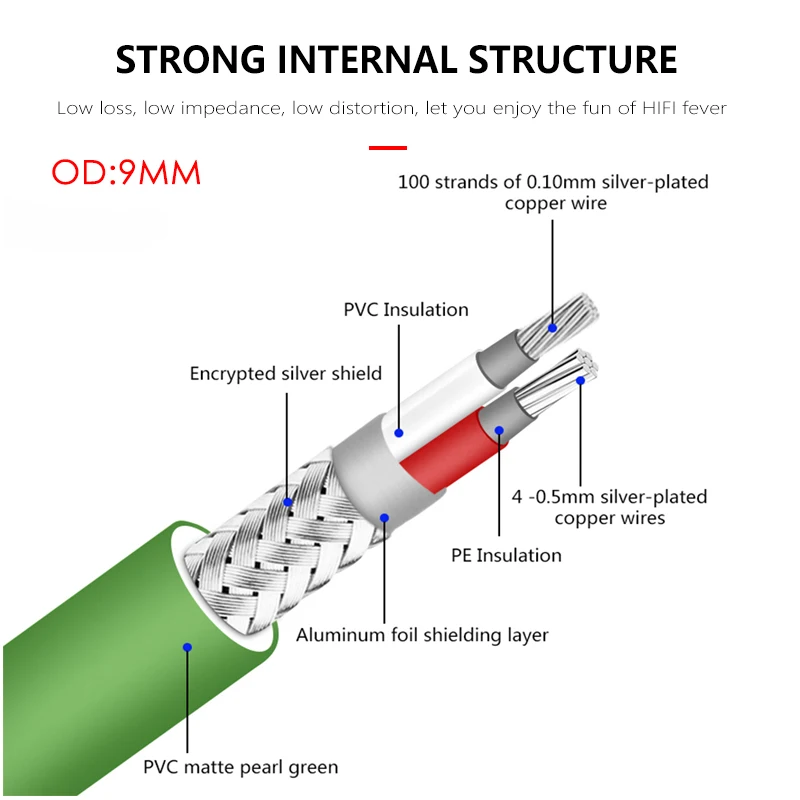 STRONG INTERNAL STRUCTURE

Low loss, low impedance, low distortion, let you enjoy the fun of HIFI fever

OD:9MM

100 strands of 0.10mm silver-plated copper wire

PVC Insulation

Encrypted silver shield

4 -0.5mm silver-plated copper wires

PE Insulation

Aluminum foil shielding layer

PVC matte pearl green