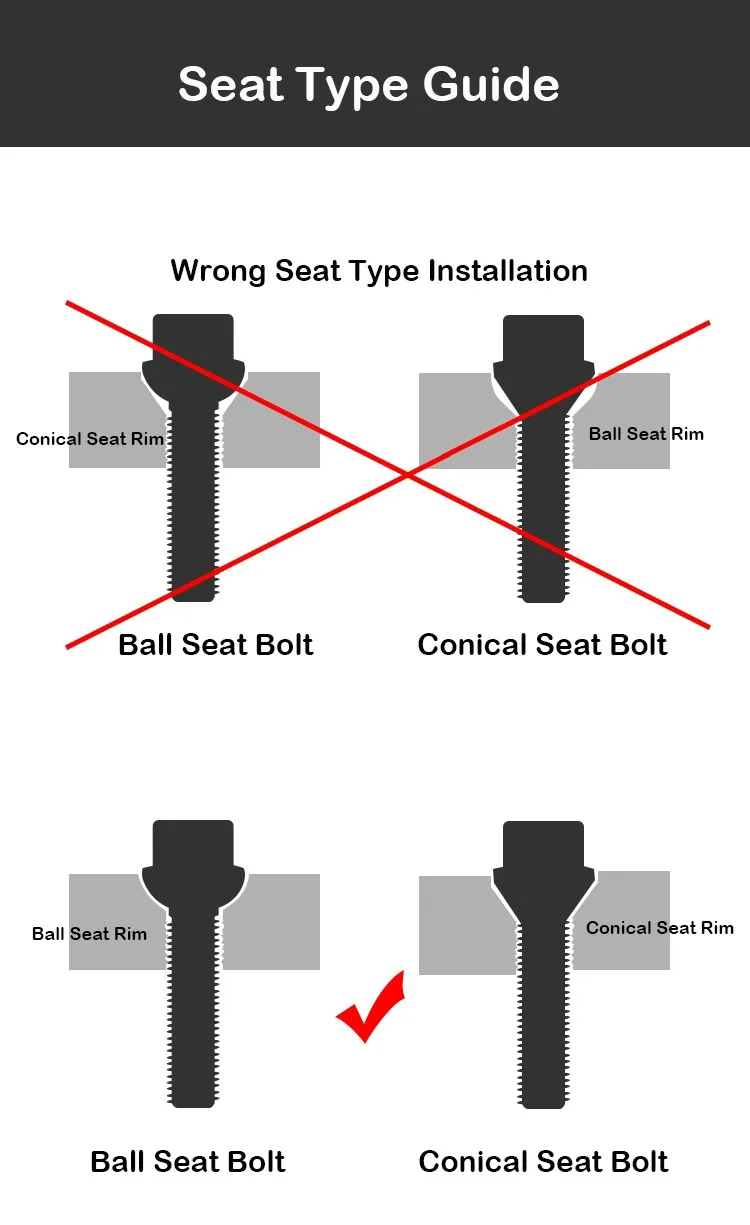 Seat Type Guide

Wrong Seat Type Installation

Conical Seat Rim

Ball Seat Rim

Ball Seat Bolt

Conical Seat Bolt

Ball Seat Rim

Conical Seat Rim

Ball Seat Bolt

Conical Seat Bolt