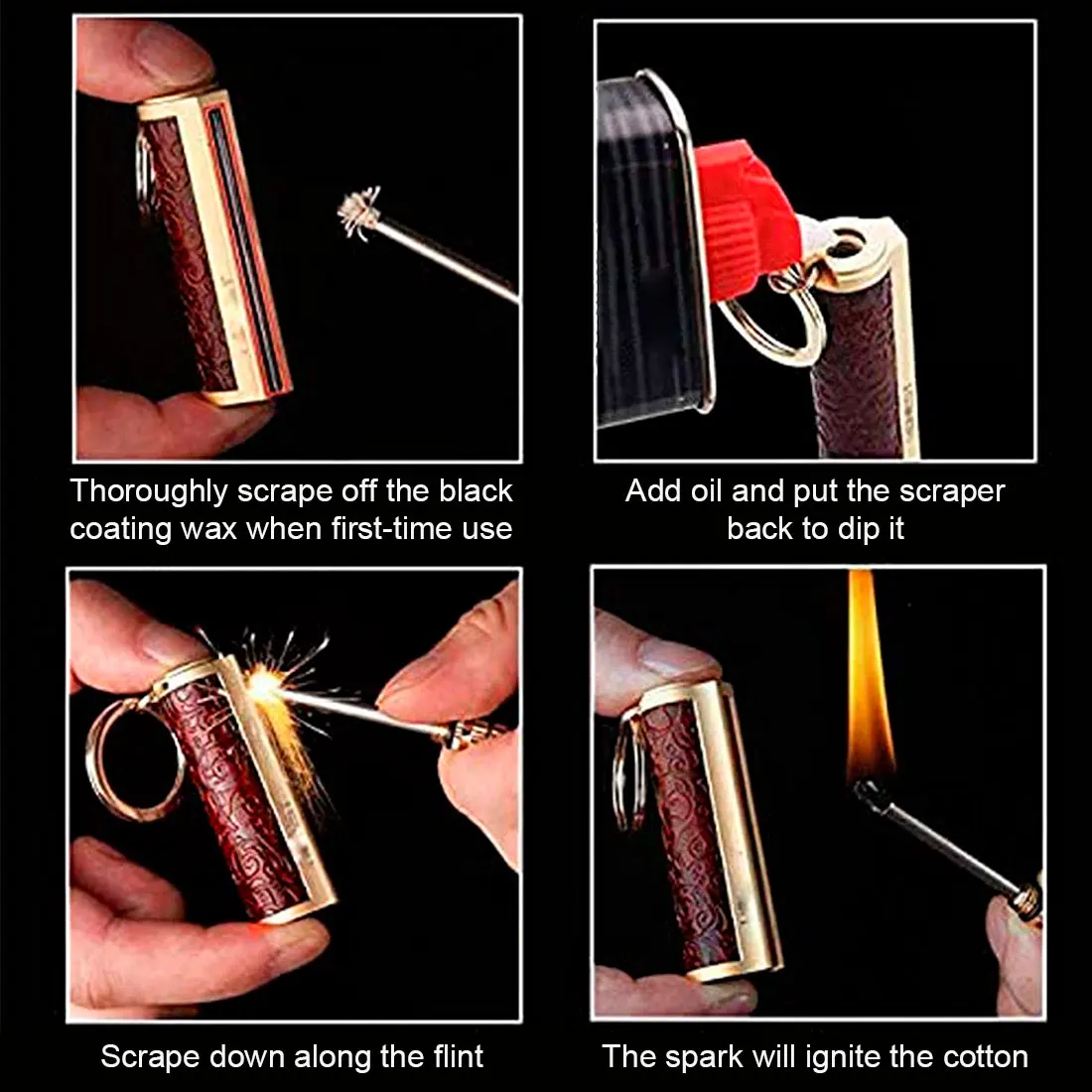 Thoroughly scrape off the black coating wax when first-time use

Add oil and put the scraper back to dip it

Scrape down along the flint

The spark will ignite the cotton