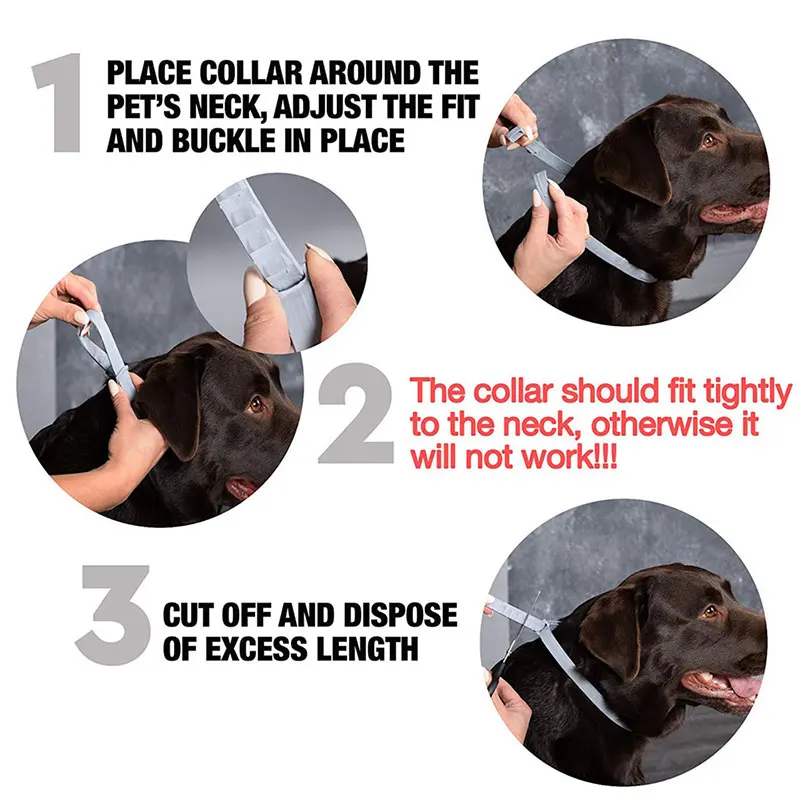 1 PLACE COLLAR AROUND THE PET'S NECK, ADJUST THE FIT AND BUCKLE IN PLACE

2 The collar should fit tightly to the neck, otherwise it will not work!!!

3 CUT OFF AND DISPOSE OF EXCESS LENGTH