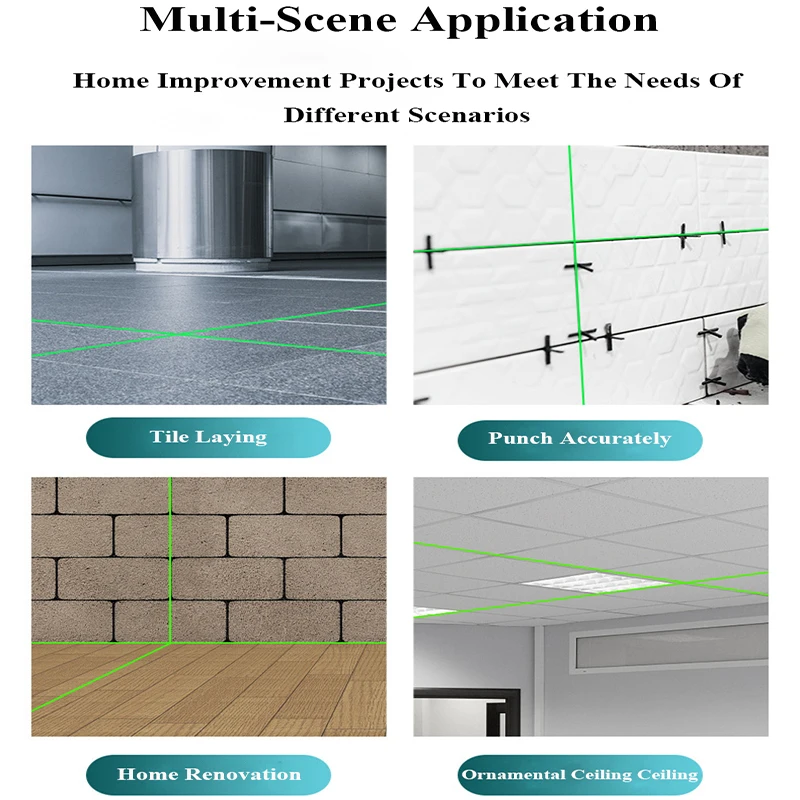 Multi-Scene Application

Home Improvement Projects To Meet The Needs Of Different Scenarios

Tile Laying

Punch Accurately

Home Renovation

Ornamental Ceiling Ceiling