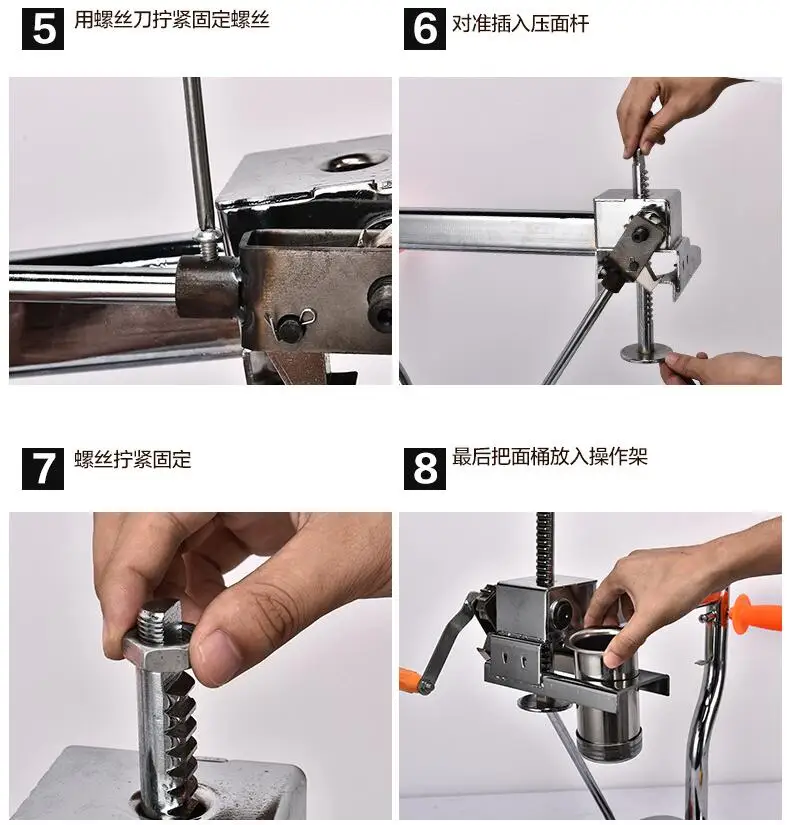 5 用螺丝刀拧紧固定螺丝

6 对准插入压面杆

7 螺丝拧紧固定

8 最后把面桶放入操作架