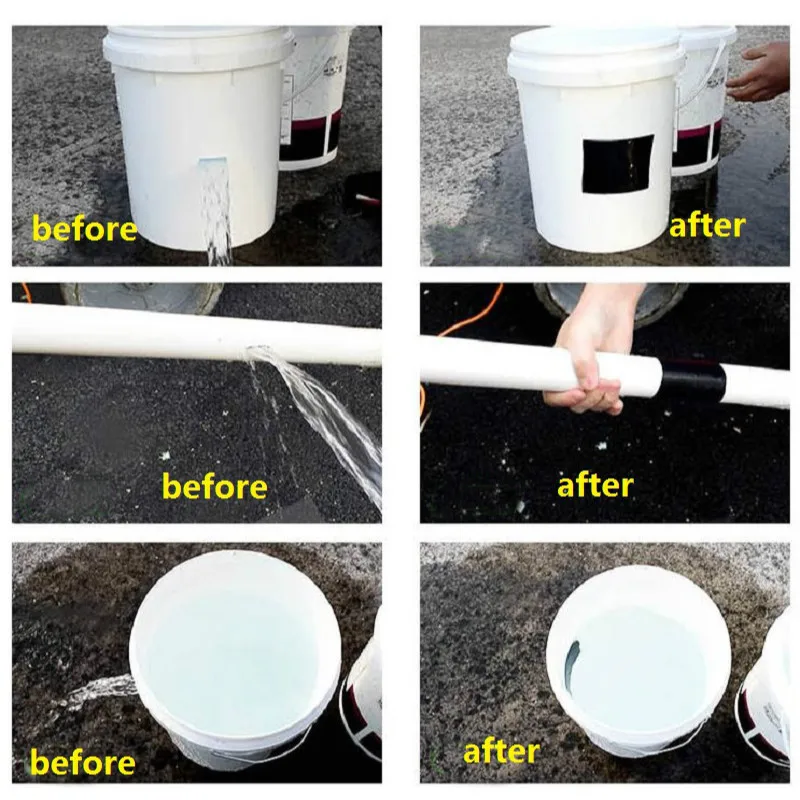 before

after

before

after

before

after