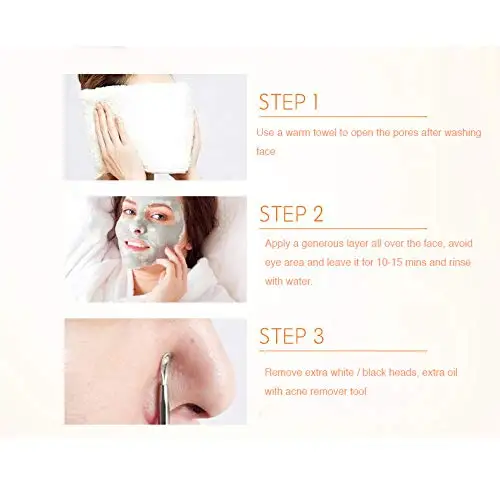 STEP 1

Use a warm towel to open the pores after washing face

STEP 2

Apply a generous layer all over the face, avoid eye area and leave it for 10-15 mins and rinse with water.

STEP 3

Remove extra white / black heads, extra oil with acne remover tool