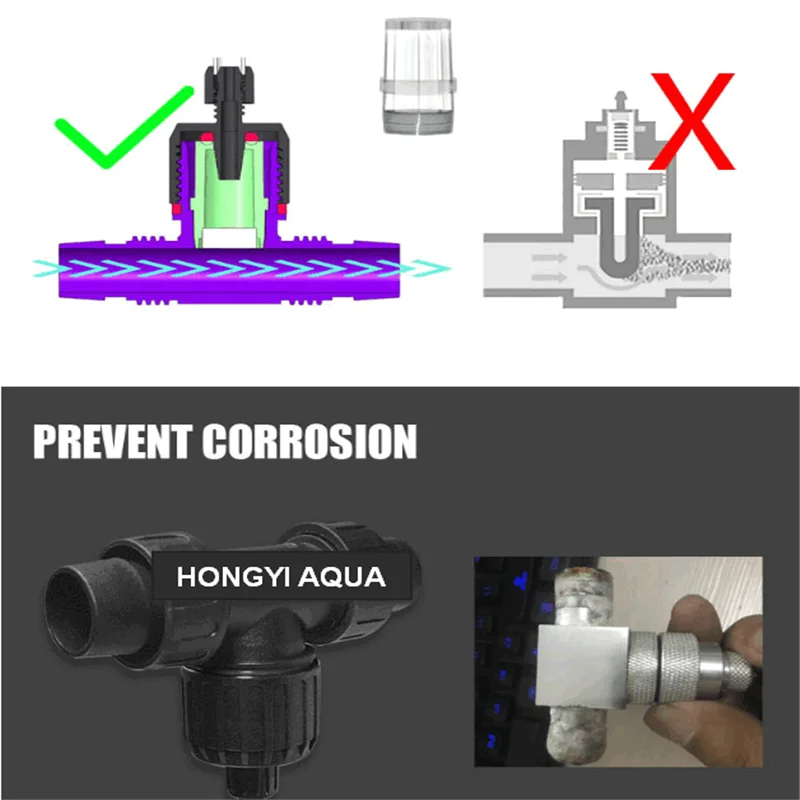 PREVENT CORROSION

HONGYI AQUA