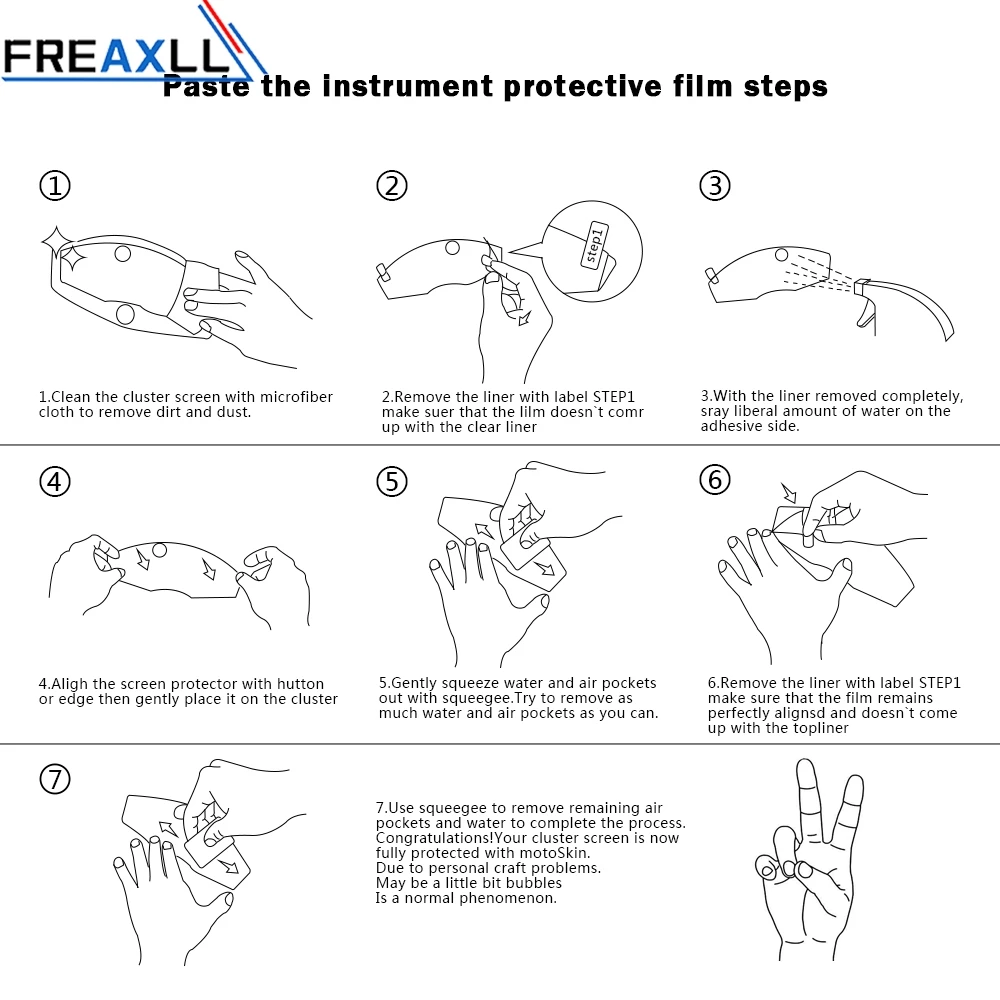 FREAXLL

Paste the instrument protective film steps

①

1.Clean the cluster screen with microfiber cloth to remove dirt and dust.

②

step1

2.Remove the liner with label STEP1 make suer that the lilm doesn`t comr up with the clear liner

③

3.With the liner removed completely, sray liberal amount of water on the adhesive side.

④

4.Aligh the screen protector with hutton or edge then gently place it on the cluster

⑤

5.Gently squeeze water and air pockets out with squeegee.Try to remove as much water and air pockets as you can.

⑥

6.Remove the liner with label STEP1 make sure that the film remains perfectly alignsd and doesn`t come up with the topliner

⑦

7.Use squeegee to remove remaining air pockets and water to complete the process. Congratulations!Your cluster screen is now fully protected with motoSkin.
Due to personal craft problems.
May be a little bit bubbles
Is a normal phenomenon.