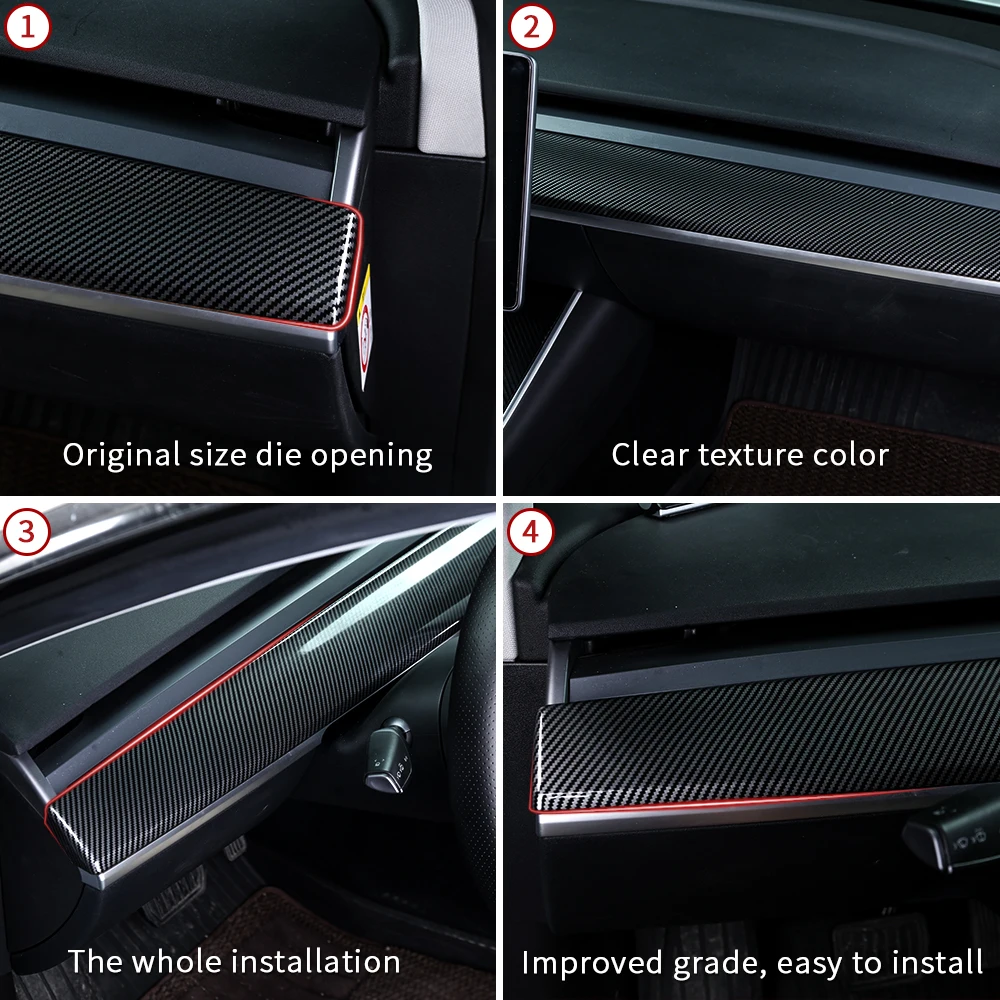 1
Original size die opening

2
Clear texture color

3
The whole installation

4
Improved grade, easy to install