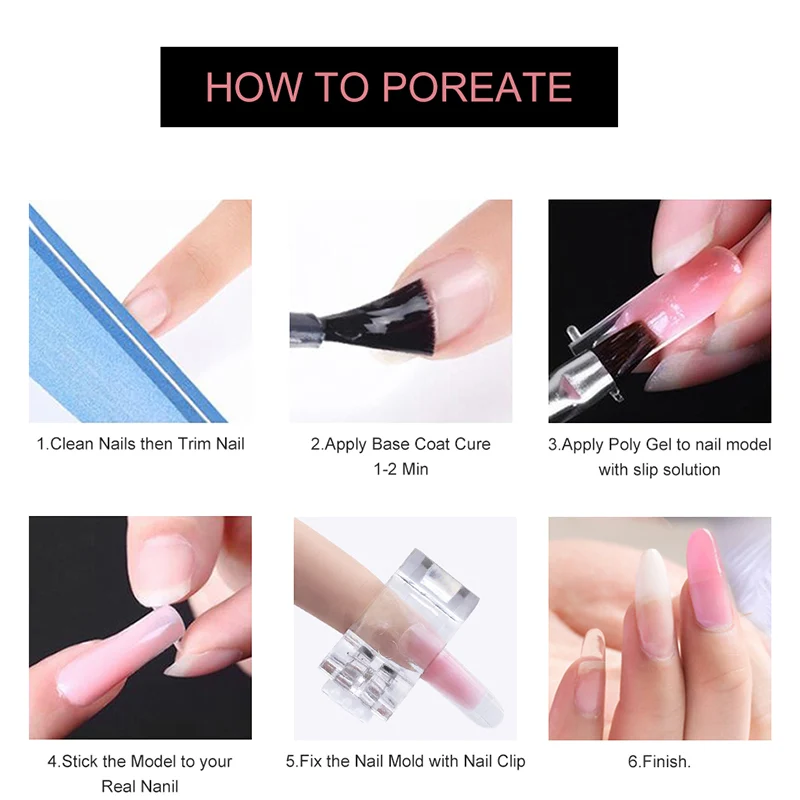 HOW TO POREATE

1.Clean Nails then Trim Nail

2.Apply Base Coat Cure 1-2 Min

3.Apply Poly Gel to nail model with slip solution

4.Stick the Model to your Real Nanil

5.Fix the Nail Mold with Nail Clip

6.Finish.