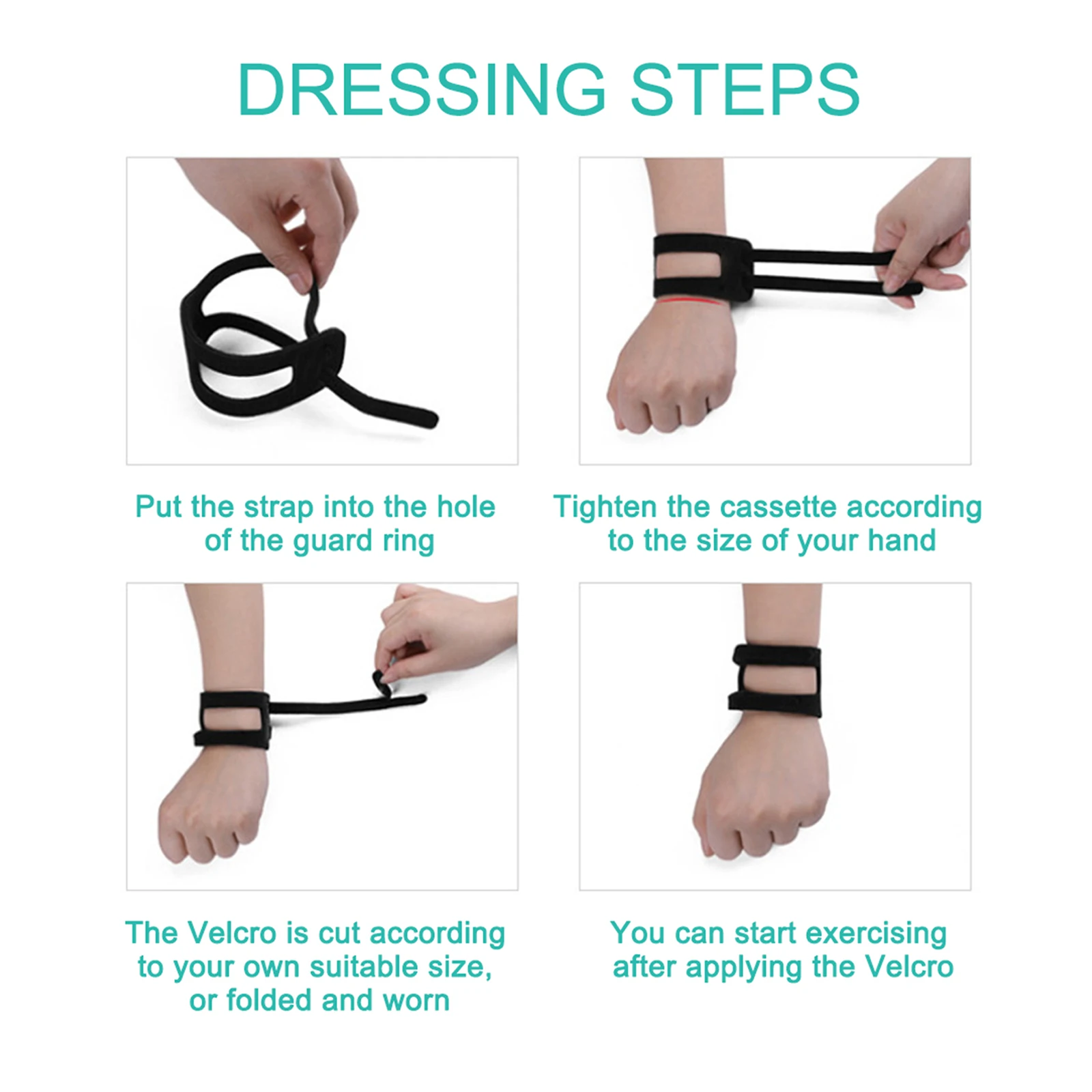 DRESSING STEPS

Put the strap into the hole of the guard ring

Tighten the cassette according to the size of your hand

The Velcro is cut according to your own suitable size, or folded and worn

You can start exercising after applying the Velcro