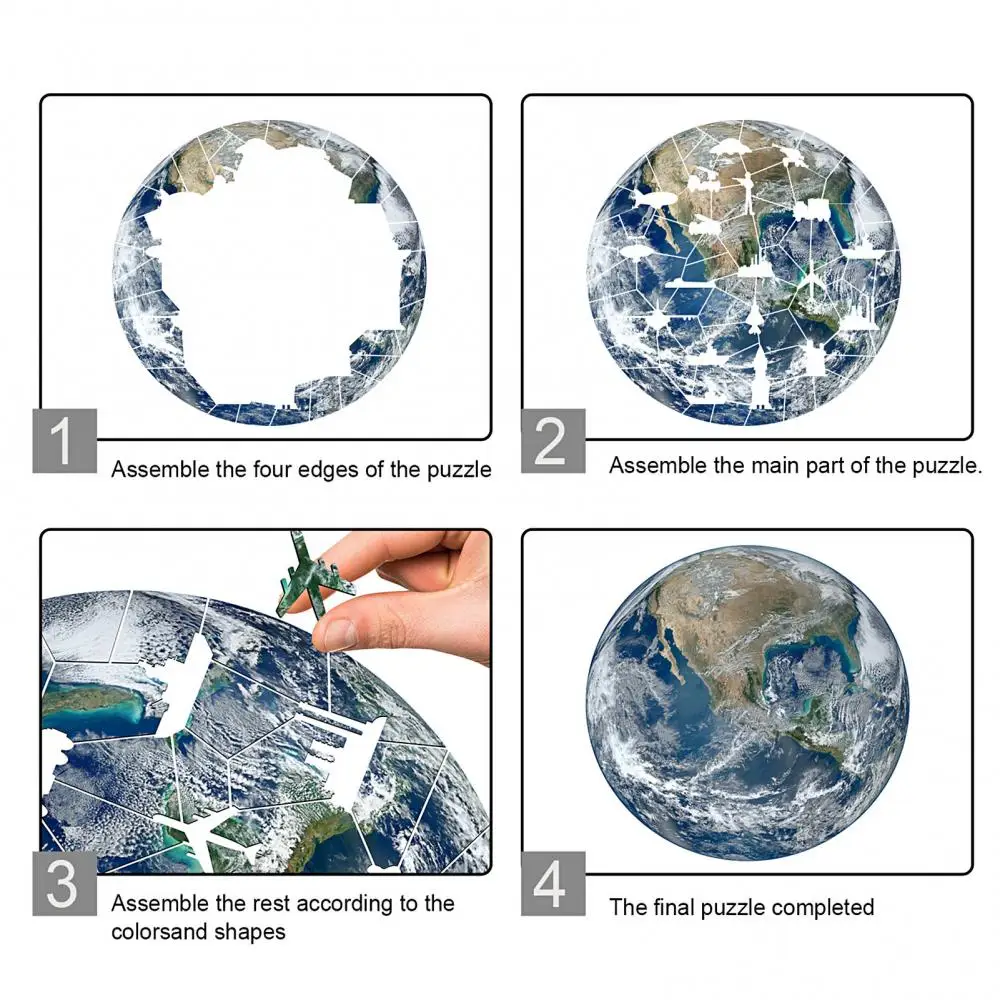 1
Assemble the four edges of the puzzle

2
Assemble the main part of the puzzle.

3
Assemble the rest according to the colorsand shapes

4
The final puzzle completed