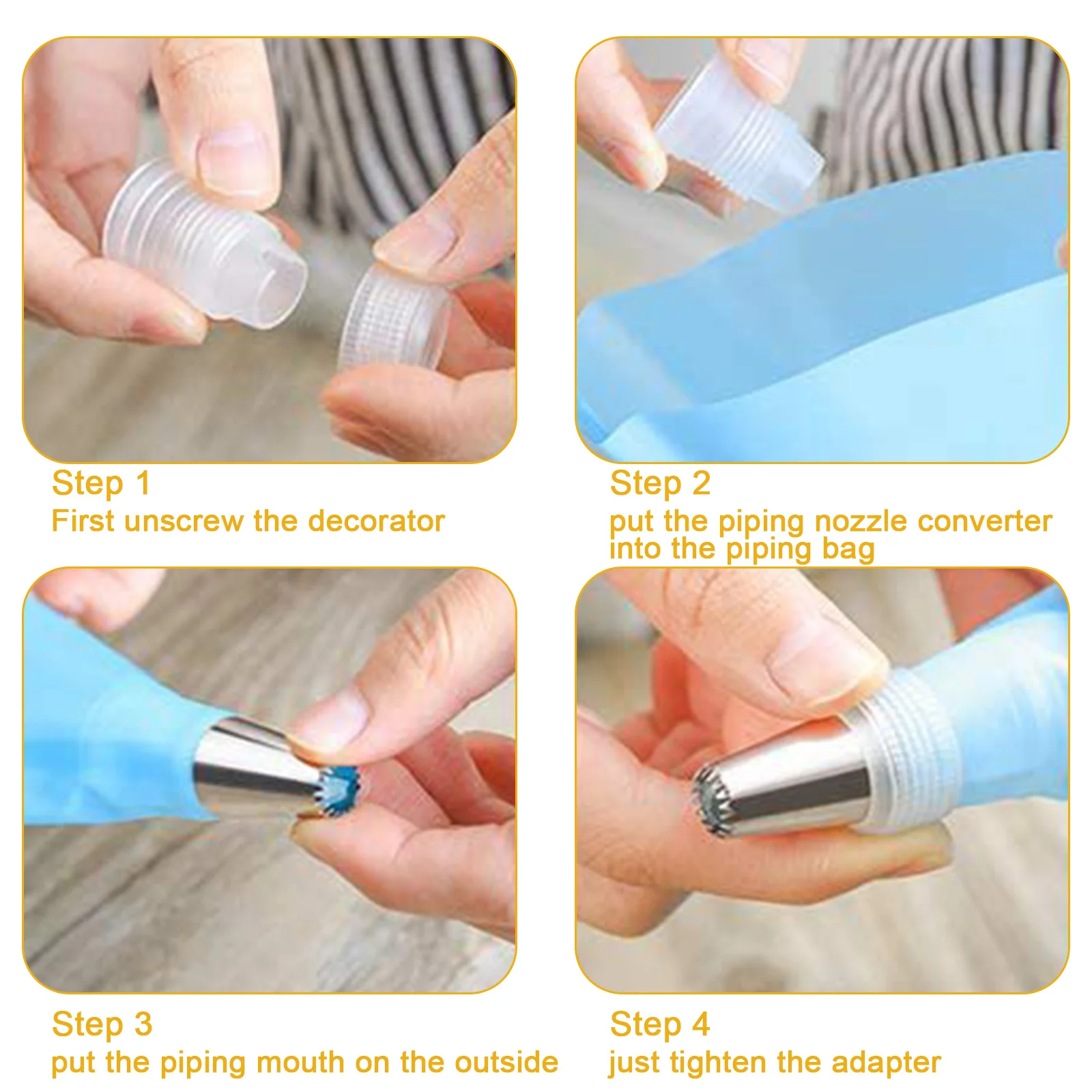 Step 1
First unscrew the decorator

Step 2
put the piping nozzle converter into the piping bag

Step 3
put the piping mouth on the outside

Step 4
just tighten the adapter