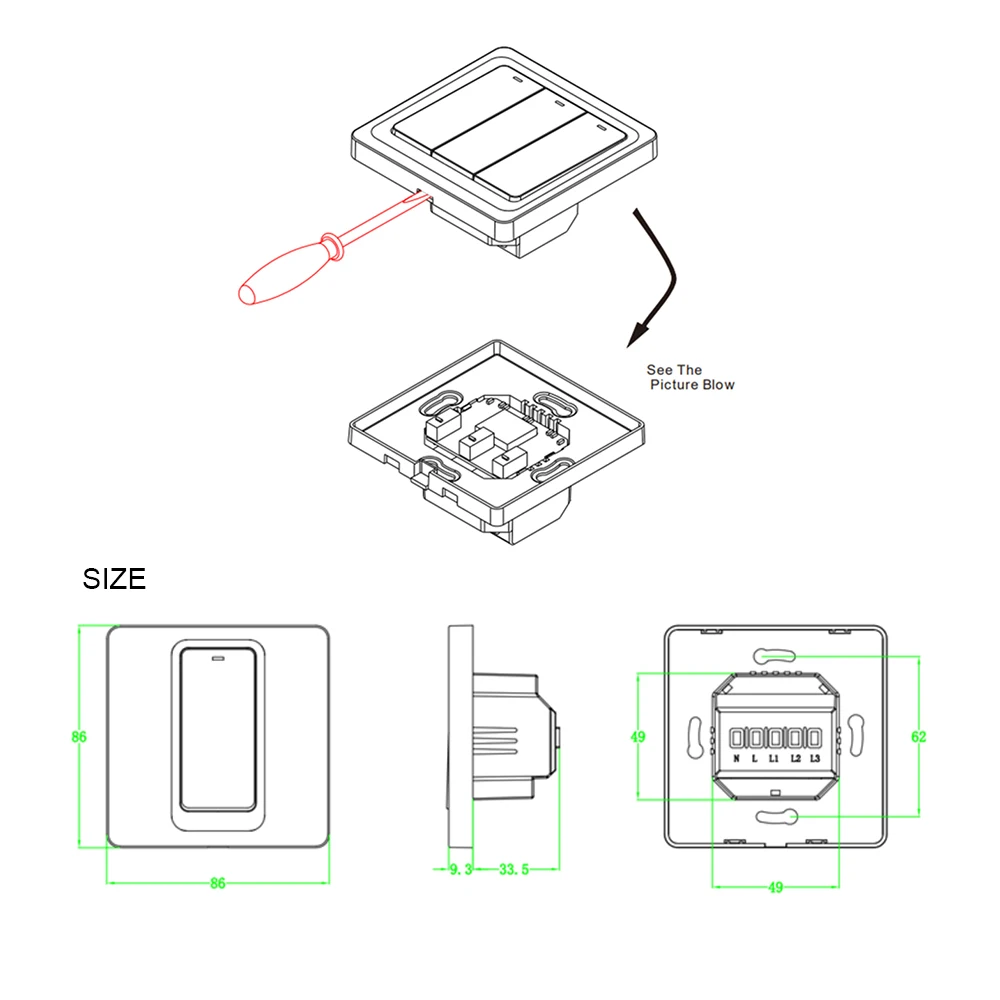 See The
Picture Blow

SIZE

86

86

9.3

33.5

49

62

N L L1 L2 L3

49