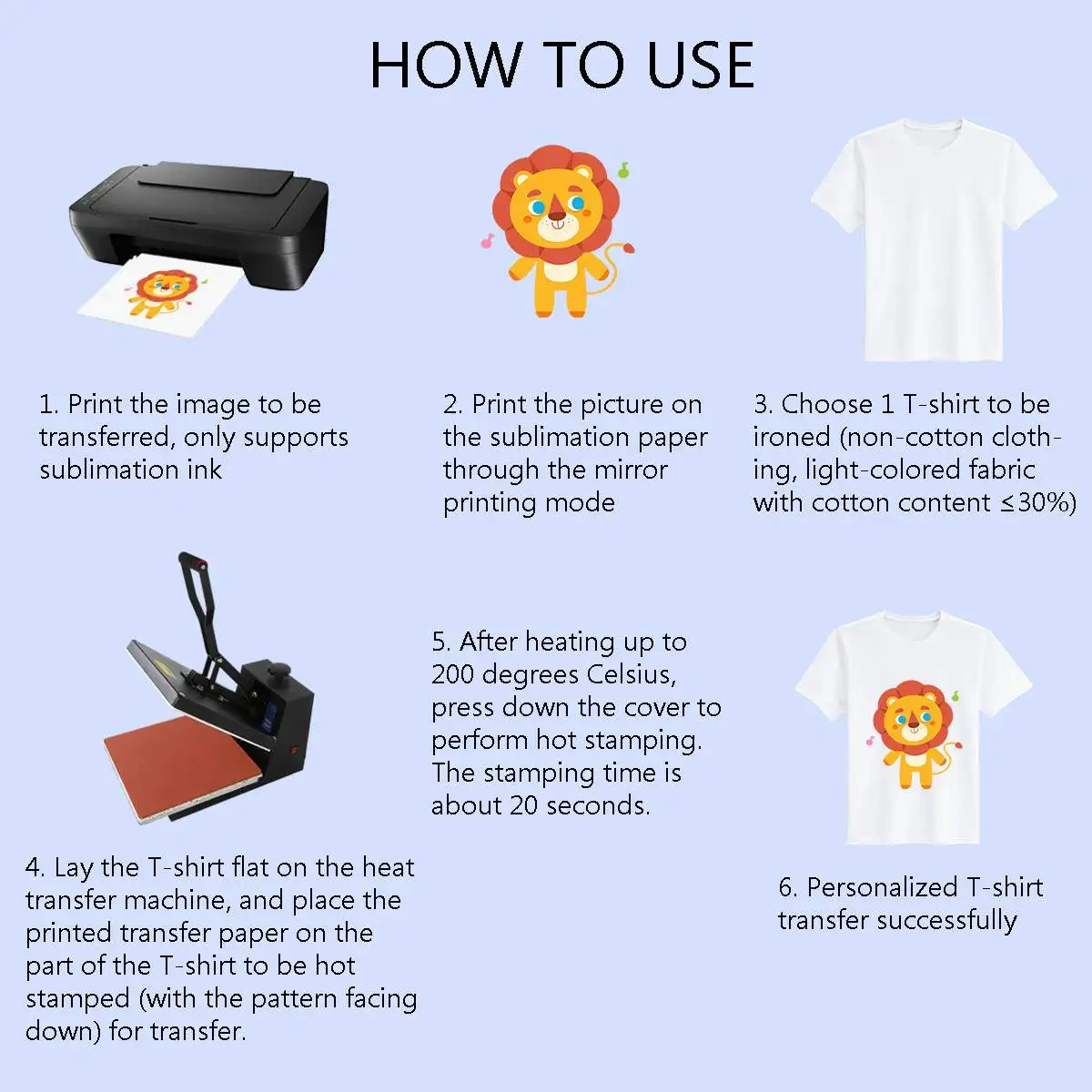 HOW TO USE

1. Print the image to be transferred, only supports sublimation ink

2. Print the picture on the sublimation paper through the mirror printing mode

3. Choose 1 T-shirt to be ironed (non-cotton clothing, light-colored fabric with cotton content ≤30%)

4. Lay the T-shirt flat on the heat transfer machine, and place the printed transfer paper on the part of the T-shirt to be hot stamped (with the pattern facing down) for transfer.

5. After heating up to 200 degrees Celsius, press down the cover to perform hot stamping. The stamping time is about 20 seconds.

6. Personalized T-shirt transfer successfully