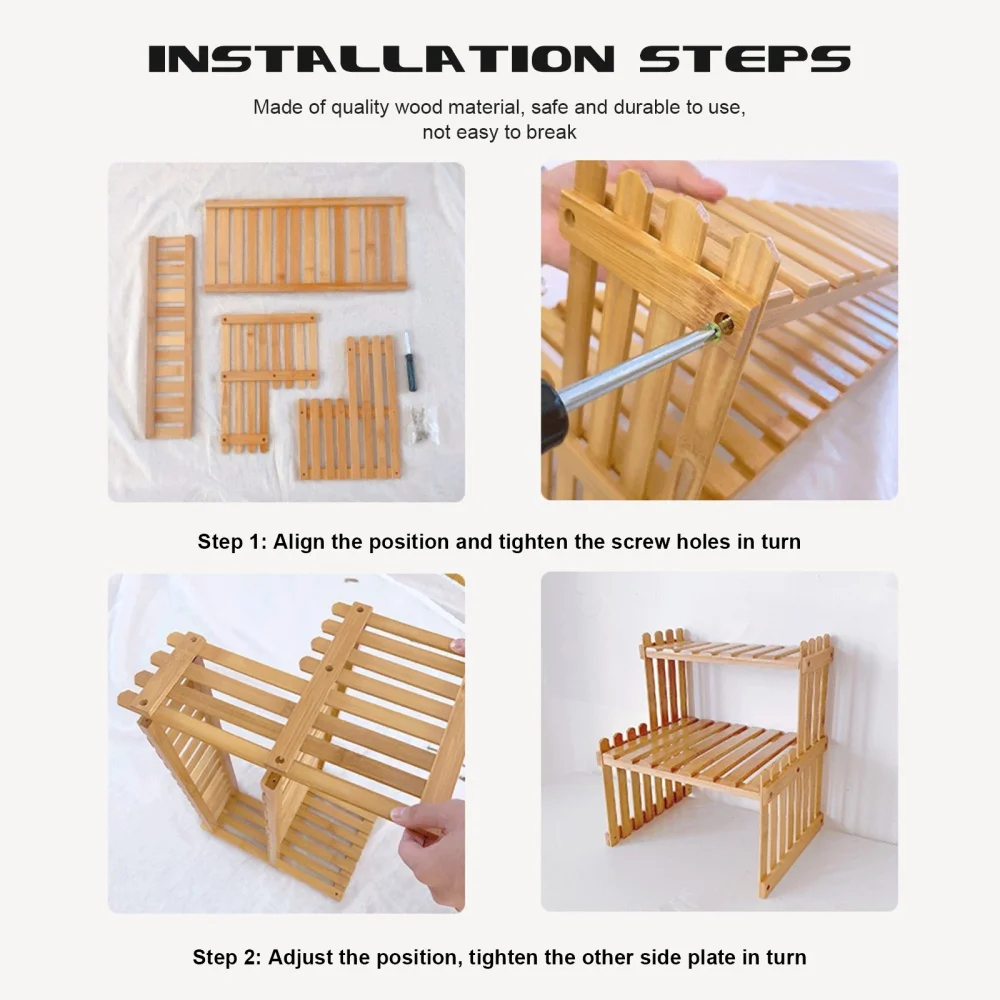 INSTALLATION STEPS

Made of quality wood material, safe and durable to use, not easy to break

Step 1: Align the position and tighten the screw holes in turn

Step 2: Adjust the position, tighten the other side plate in turn