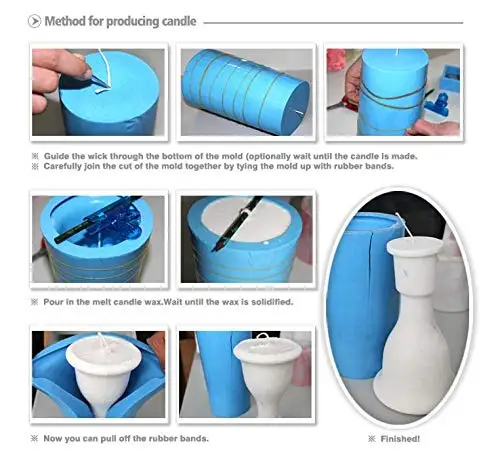 Method for producing candle

※ Guide the wick through the bottom of the mold (optionally wait until the candle is made.
※ Carefully join the cut of the mold together by tying the mold up with rubber bands.

※ Pour in the melt candle wax.Wait until the wax is solidified.

※ Now you can pull off the rubber bands.

※ Finished!