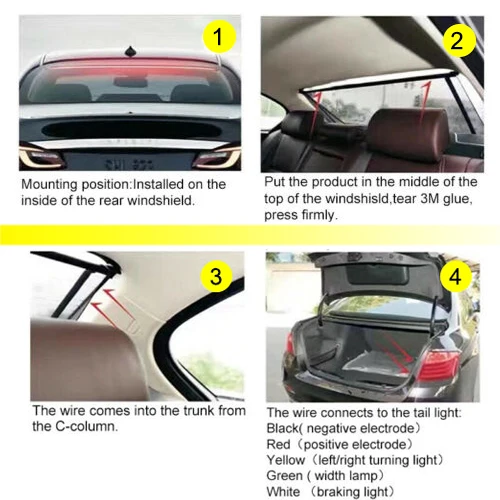 1

Mounting position:Installed on the inside of the rear windshield.

2

Put the product in the middle of the top of the windshisld,tear 3M glue, press firmly.

3

The wire comes into the trunk from the C-column.

4

The wire connects to the tail light:
Black( negative electrode)
Red (positive electrode)
Yellow (left/right turning light)
Green ( width lamp)
White (braking light)