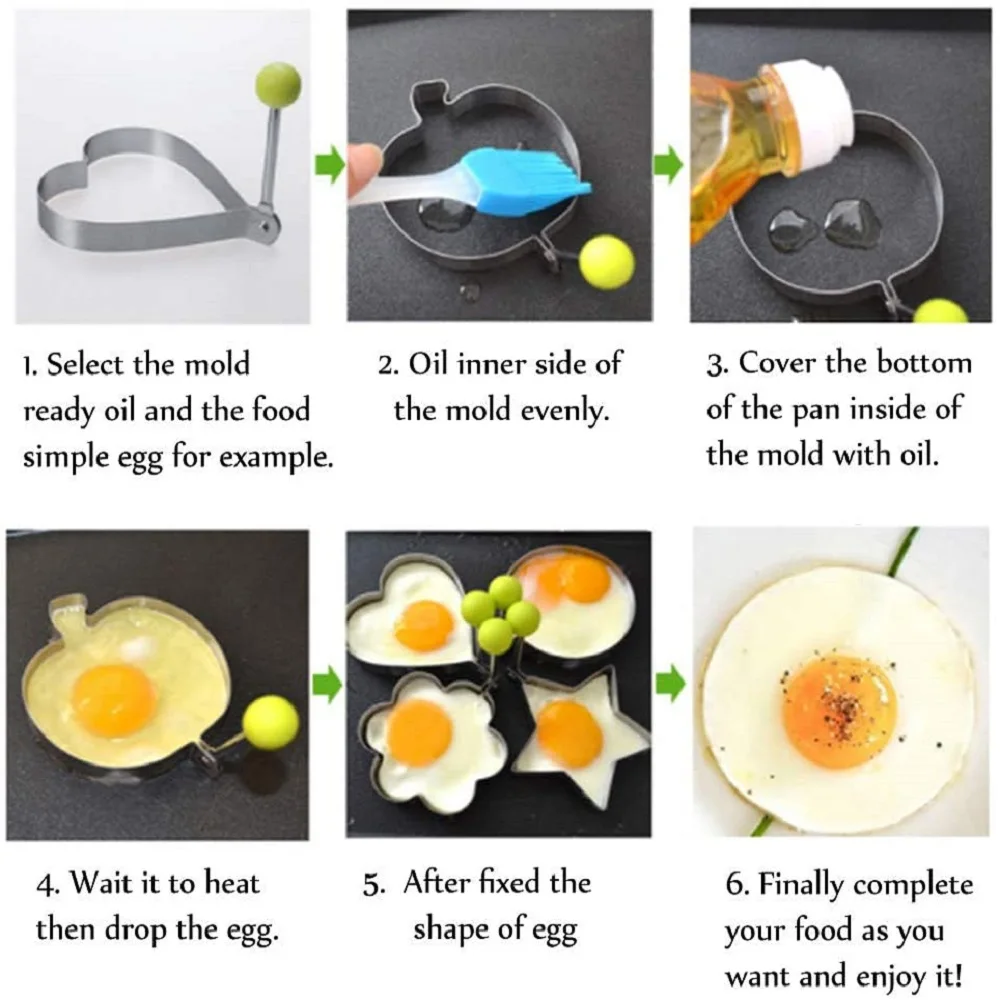 1. Select the mold ready oil and the food simple egg for example.

2. Oil inner side of the mold evenly.

3. Cover the bottom of the pan inside of the mold with oil.

4. Wait it to heat then drop the egg.

5. After fixed the shape of egg

6. Finally complete your food as you want and enjoy it!