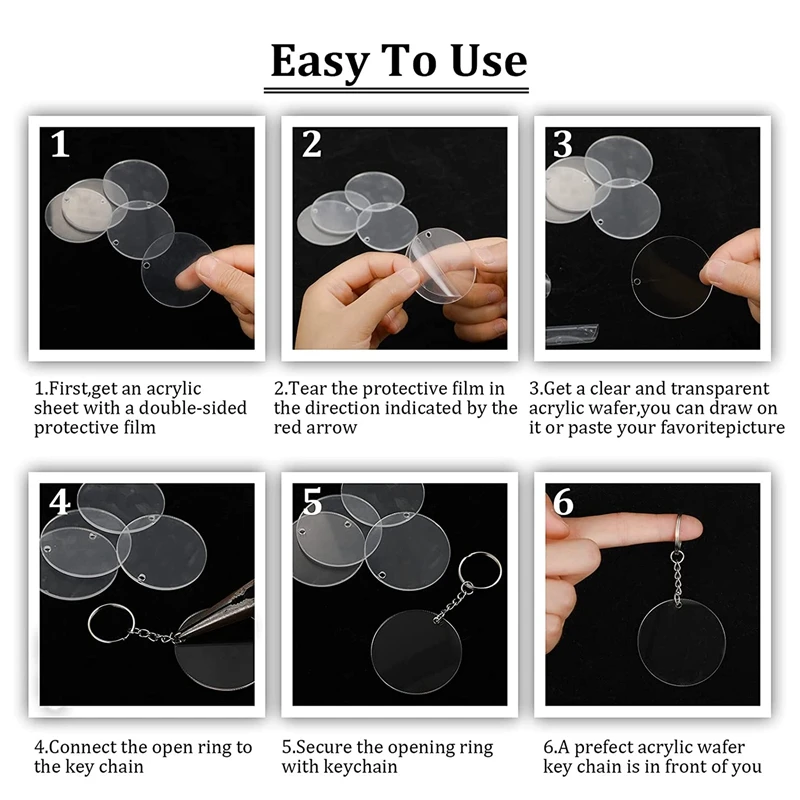 Easy To Use

1

1.First,get an acrylic sheet with a double-sided protective film

2

2.Tear the protective film in the direction indicated by the red arrow

3

3.Get a clear and transparent acrylic wafer,you can draw on it or paste your favoritepicture

4

4.Connect the open ring to the key chain

5

5.Secure the opening ring with keychain

6

6.A prefect acrylic wafer key chain is in front of you