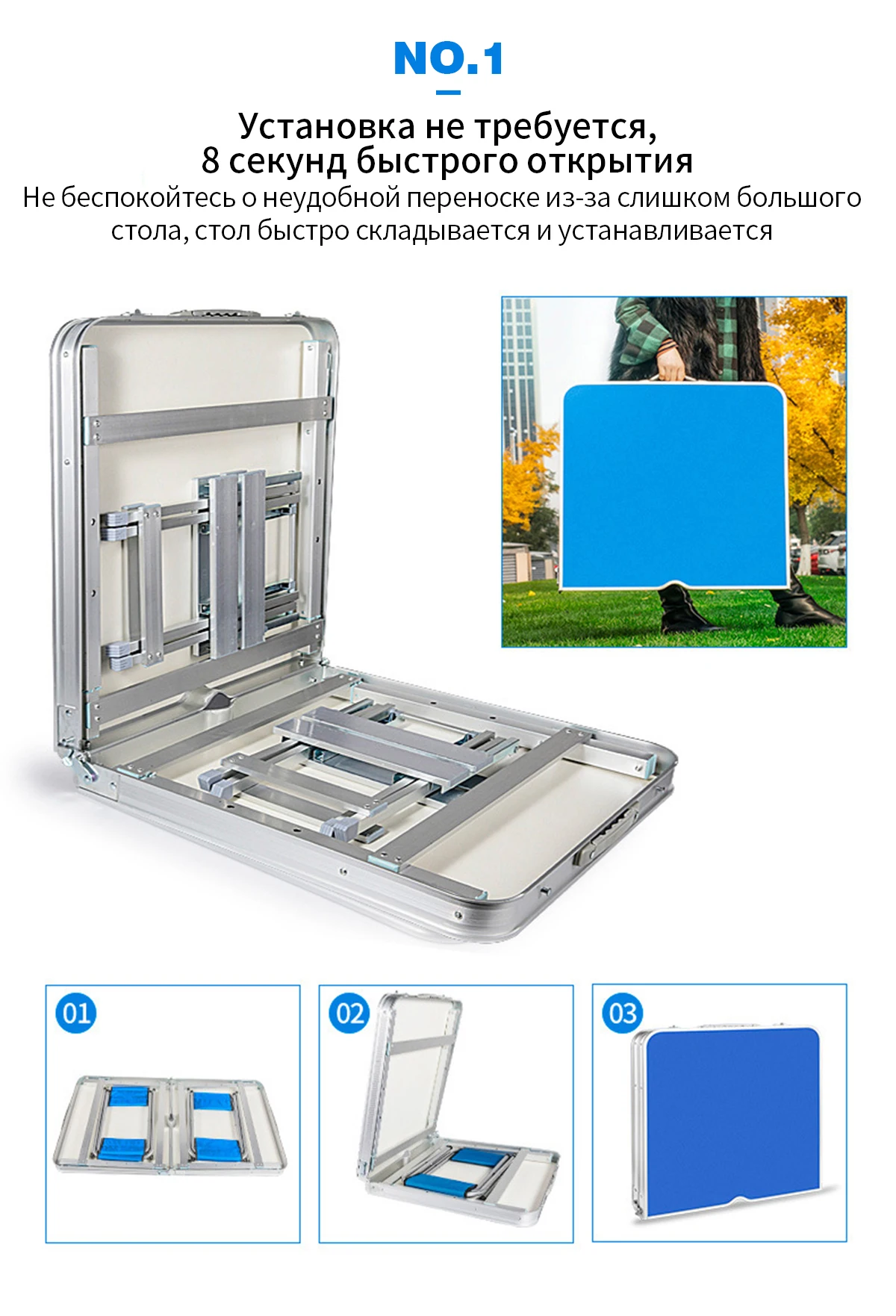 NO.1

Установка не требуется,
8 секунд быстрого открытия

Не беспокойтесь о неудобной переноске из-за слишком большого стола, стол быстро складывается и устанавливается

01

02

03