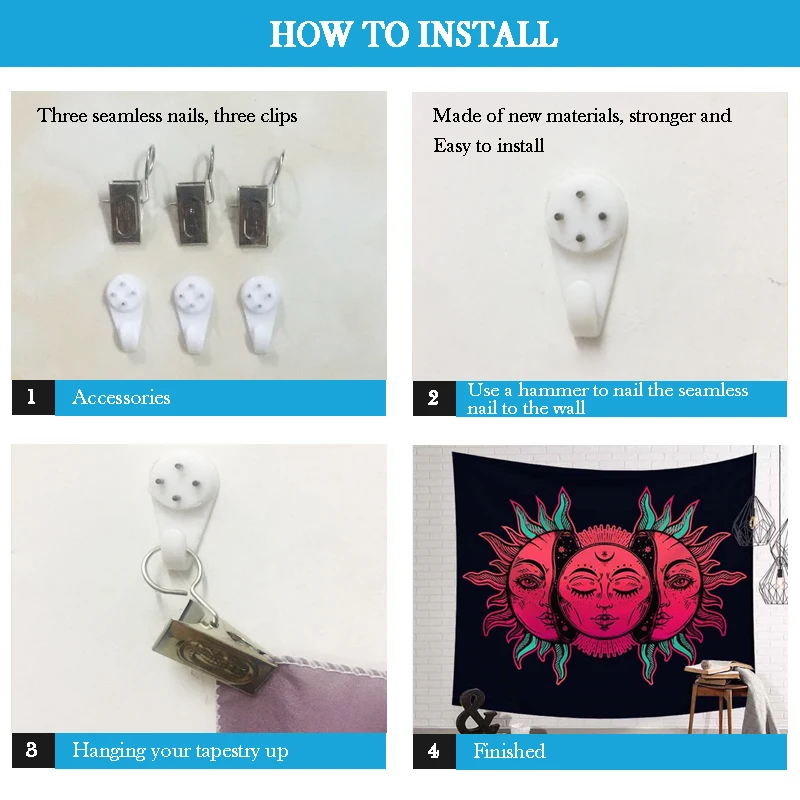 HOW TO INSTALL

Three seamless nails, three clips

1 Accessories

Made of new materials, stronger and Easy to install

2 Use a hammer to nail the seamless nail to the wall

3 Hanging your tapestry up

4 Finished